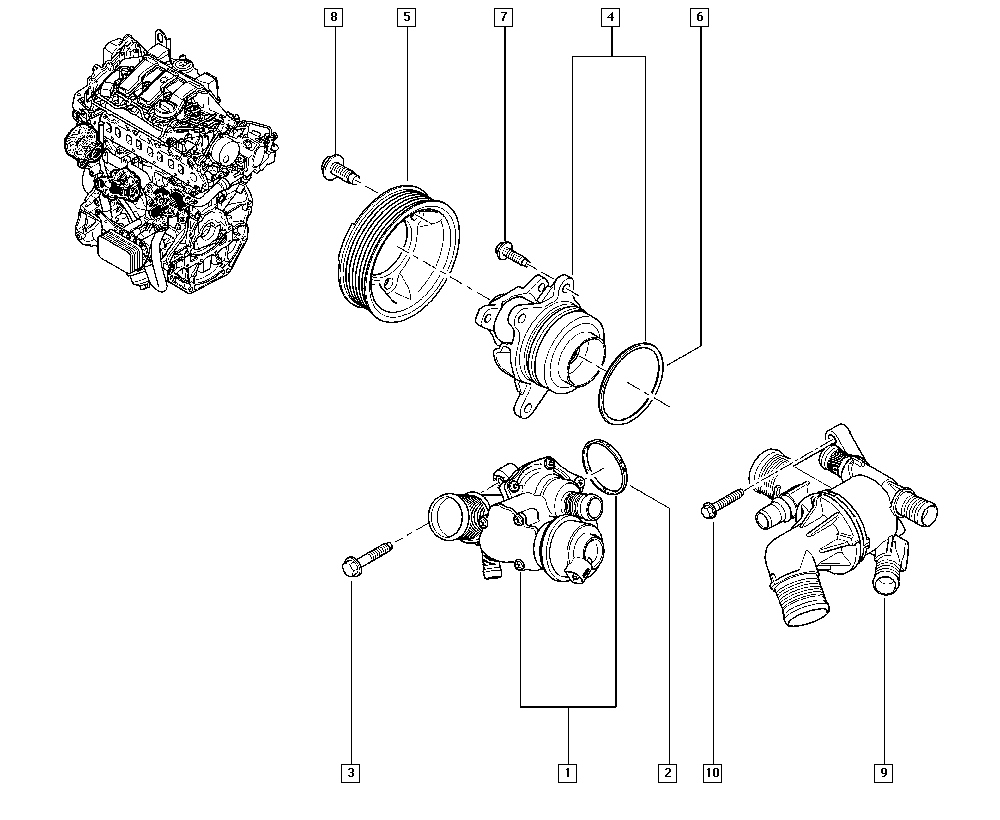 8
5
7
4
6
3
1
2
10
9