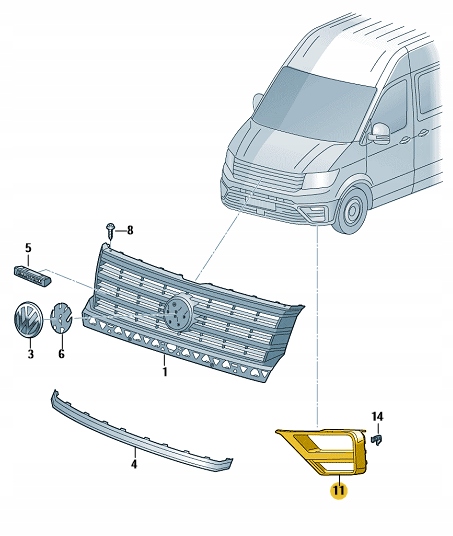 8
5
3
6
1
4
14
11