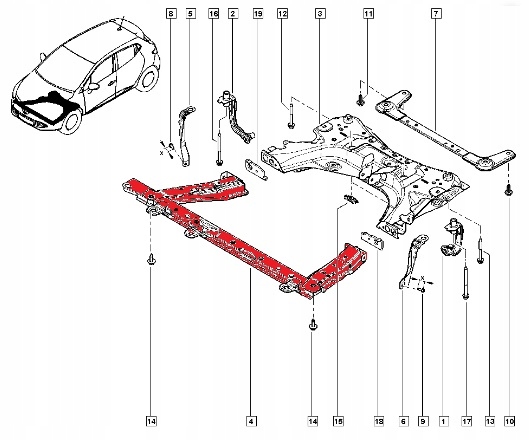 8
5
16
2
19
12
3
11
7
X
X
14
4
14
15
18
6
9
1
17
13
10