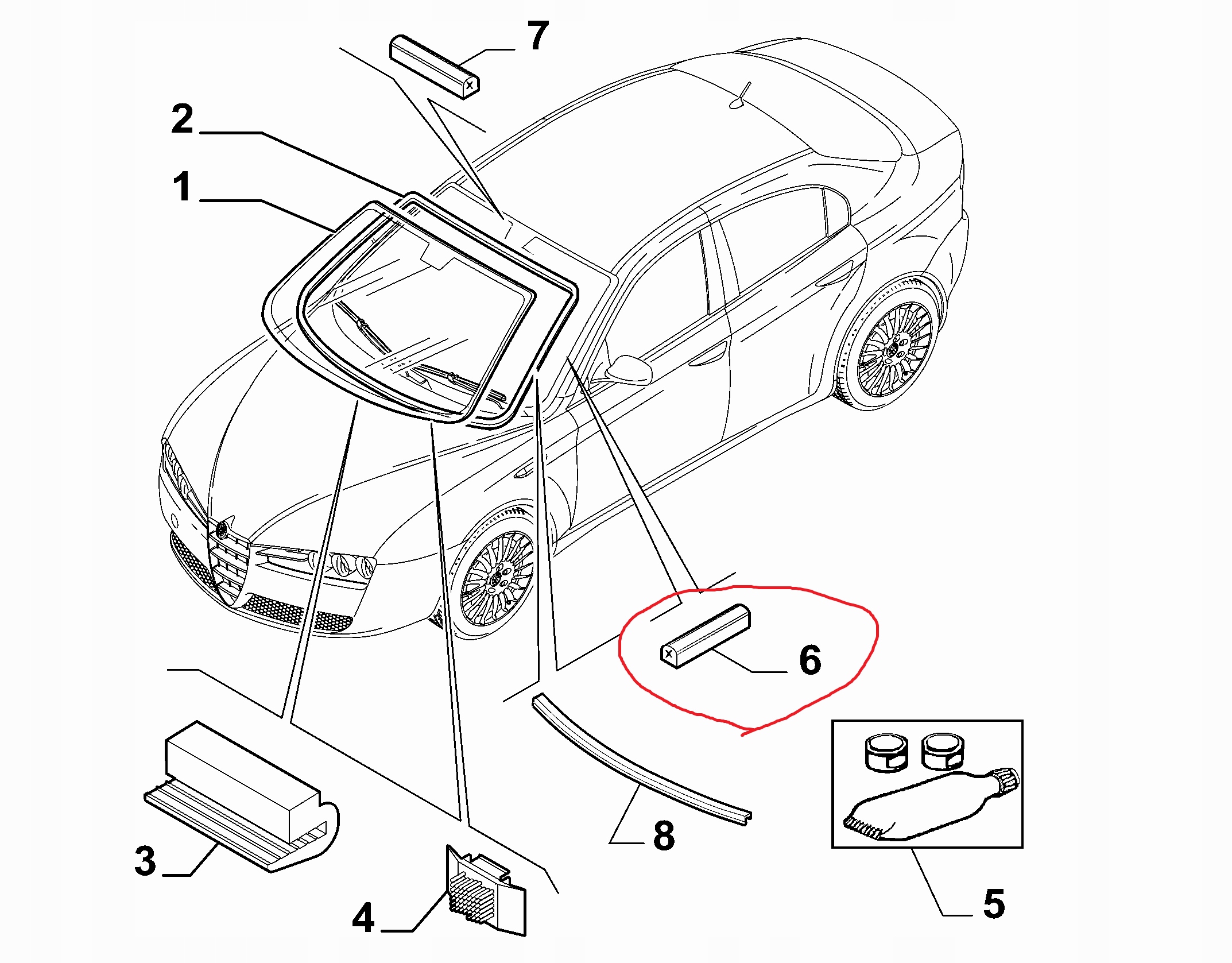 7
2
1
6
3
4
8
5