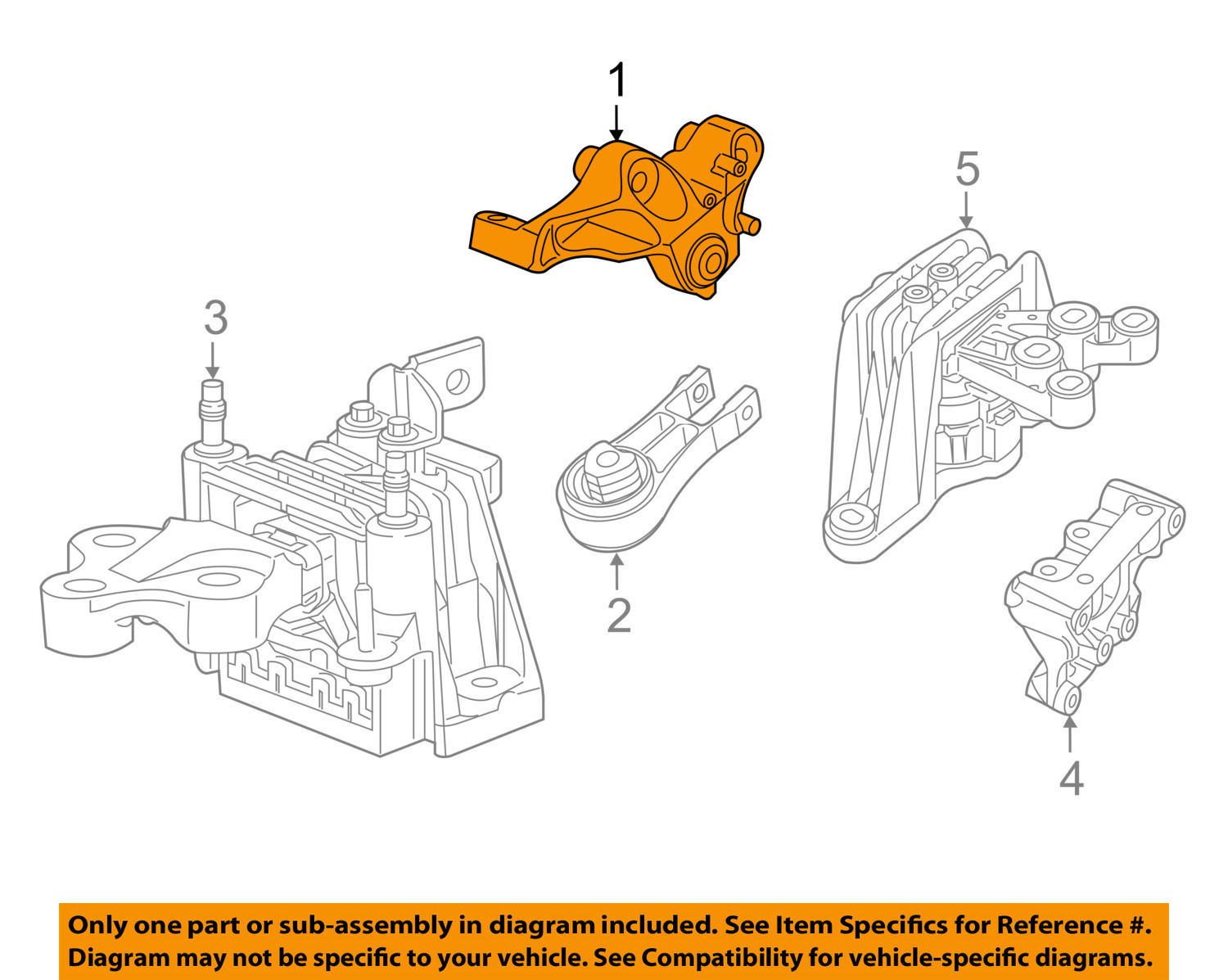 1

5

3

2

4

Only one part or sub-assembly in diagram included. See Item Specifics for Reference #. Diagram may not be specific to your vehicle. See Compatibility for vehicle-specific diagrams.