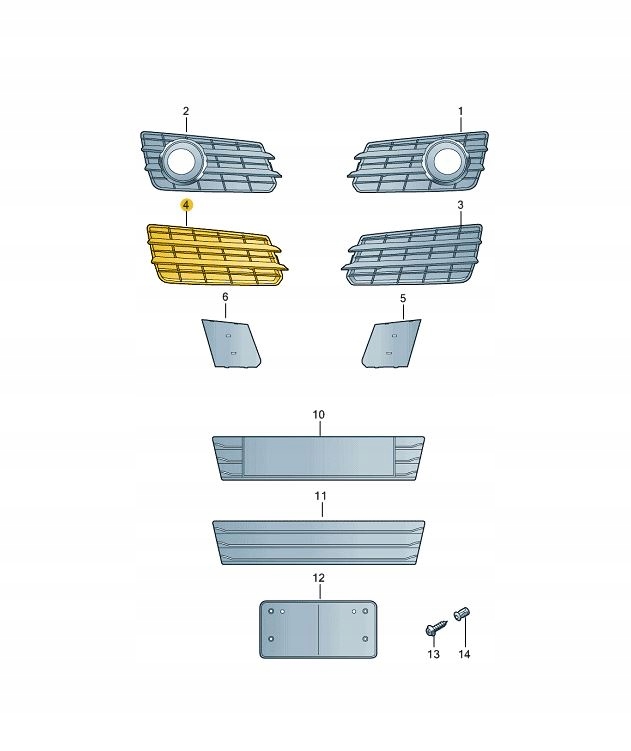 2
1
4
3
6
5
10
11
12
13
14