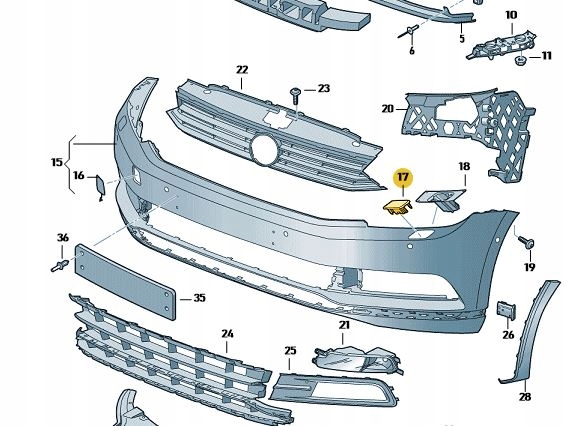 10
5
6
11
22
23
20
15
16
17
18
36
19
35
24
21
25
26
28