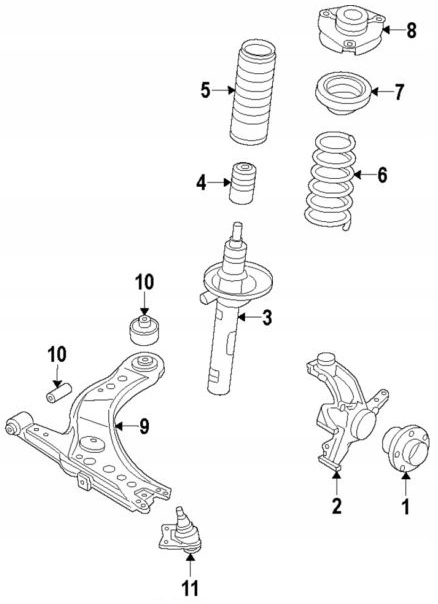 8
5
7
4
6
10
3
10
9
2
1
11