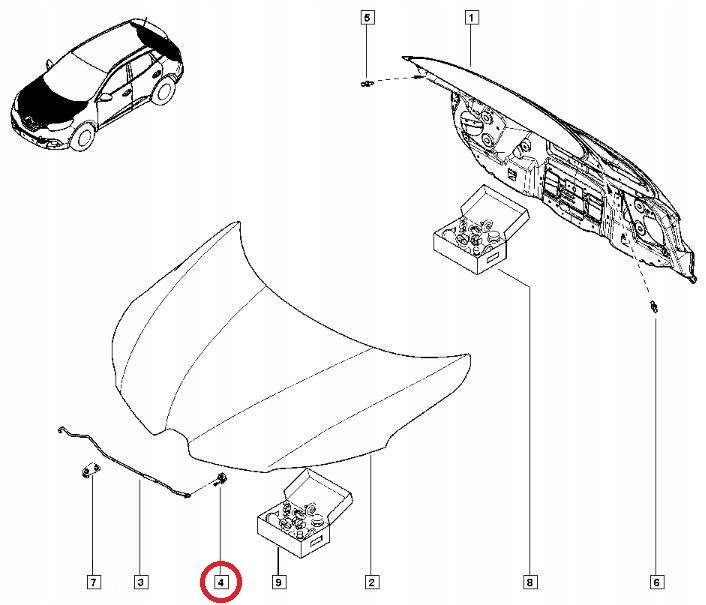 5
1
7
3
4
9
2
8
6