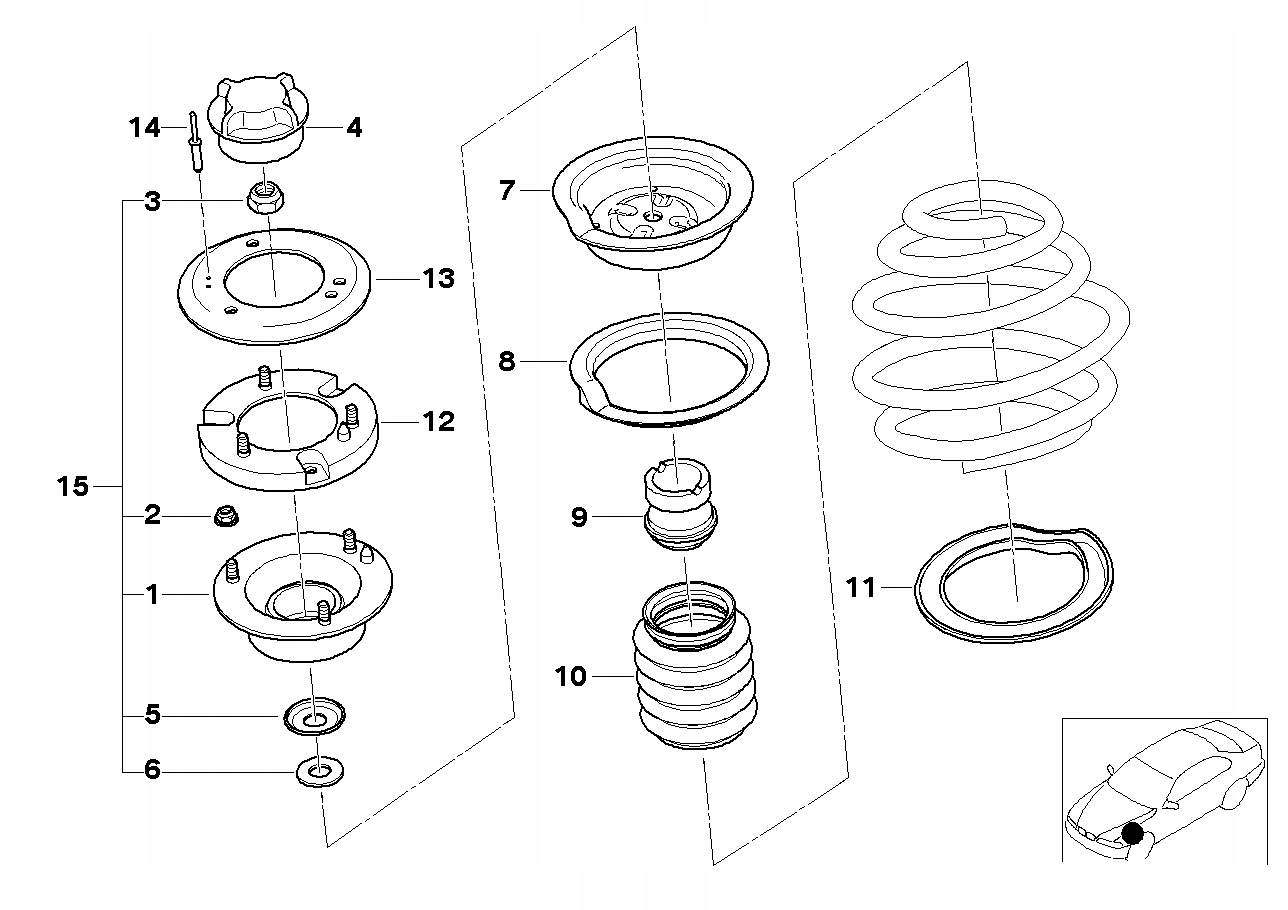 14
4
3
13
12
15
2
1
5
6
7
8
9
10
11