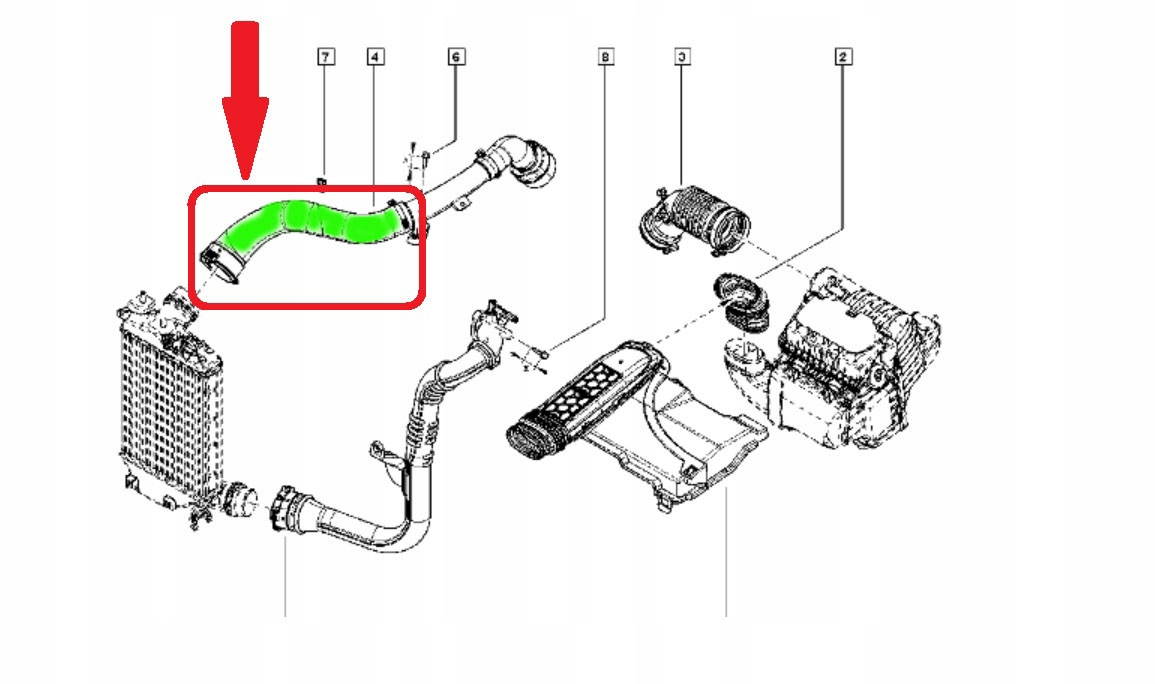 7
4
6
8
3
2