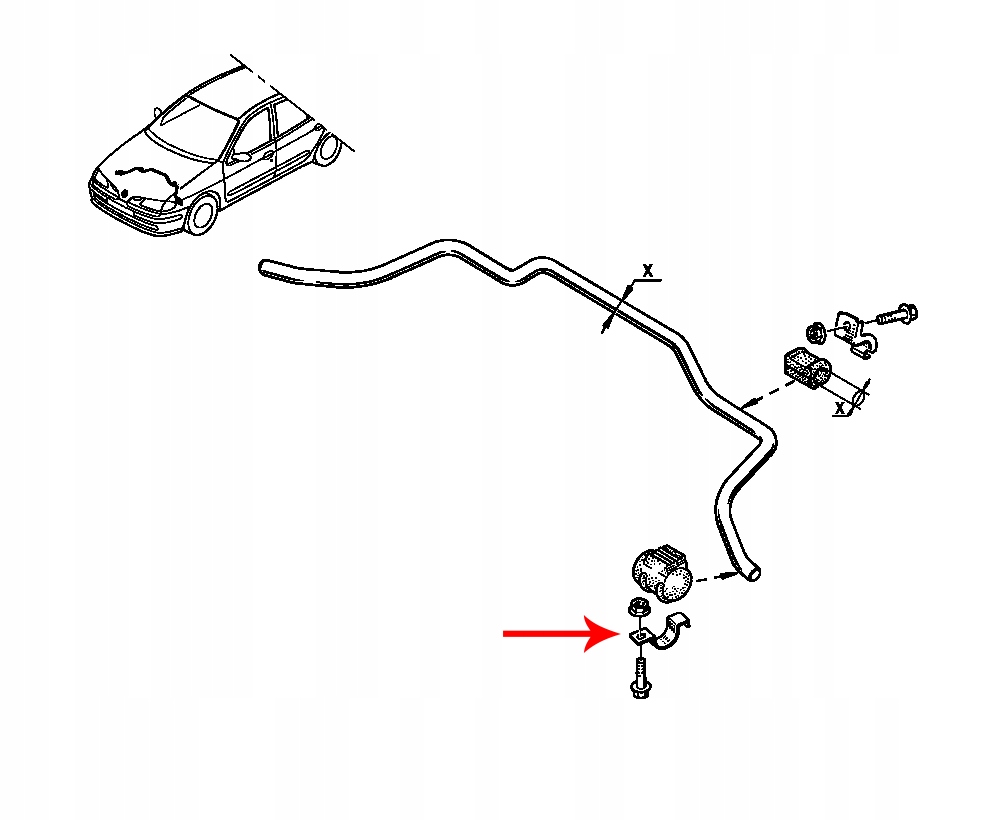 X
X