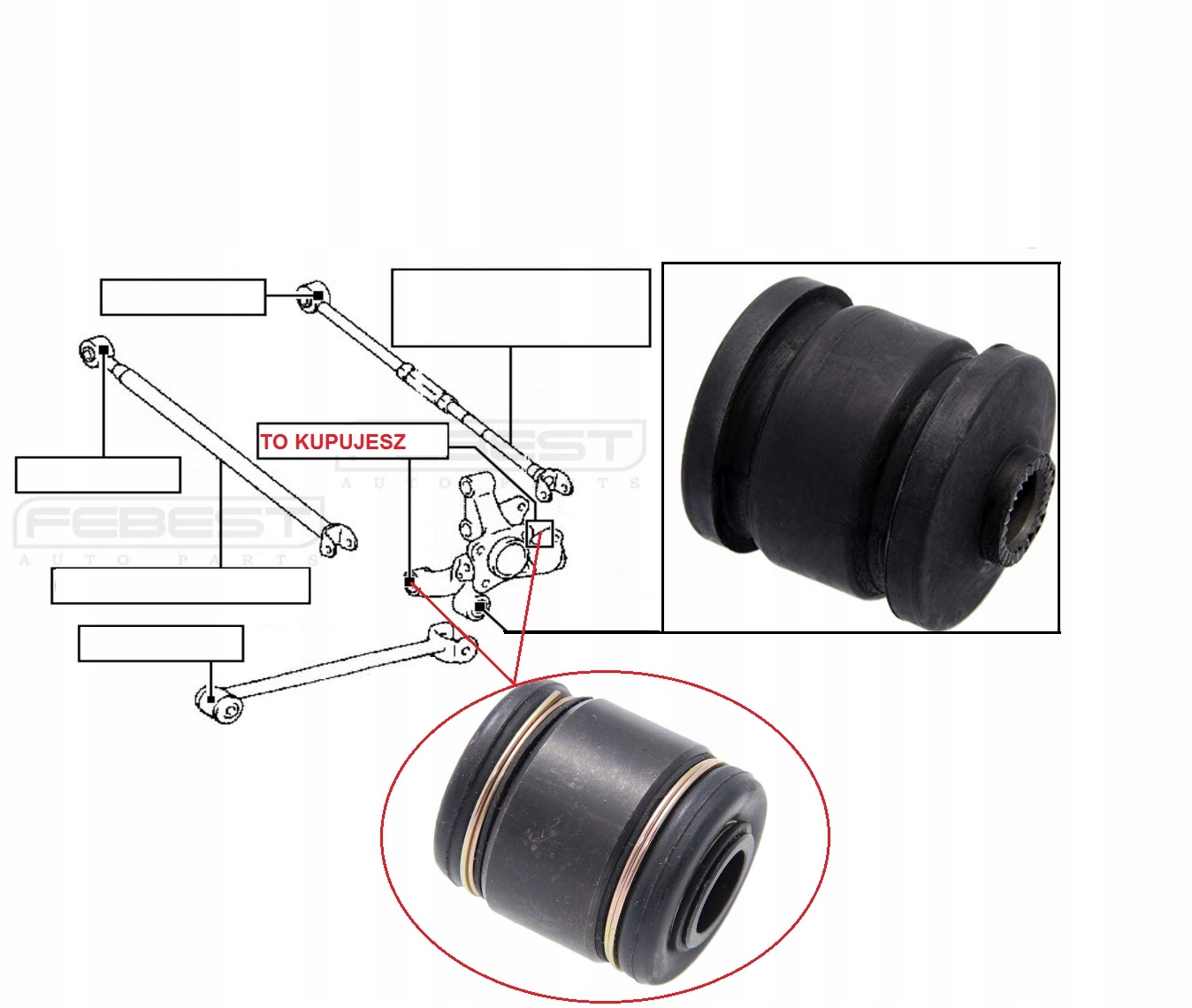 TO KUPUJESZ

FEBEST
AUTO PARTS

FEBEST
AUTO PARTS