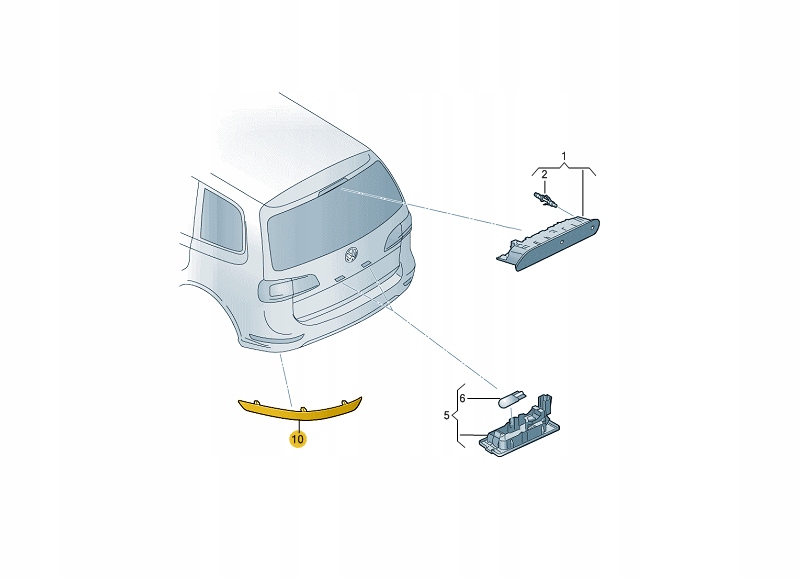 1
2
6
5
10