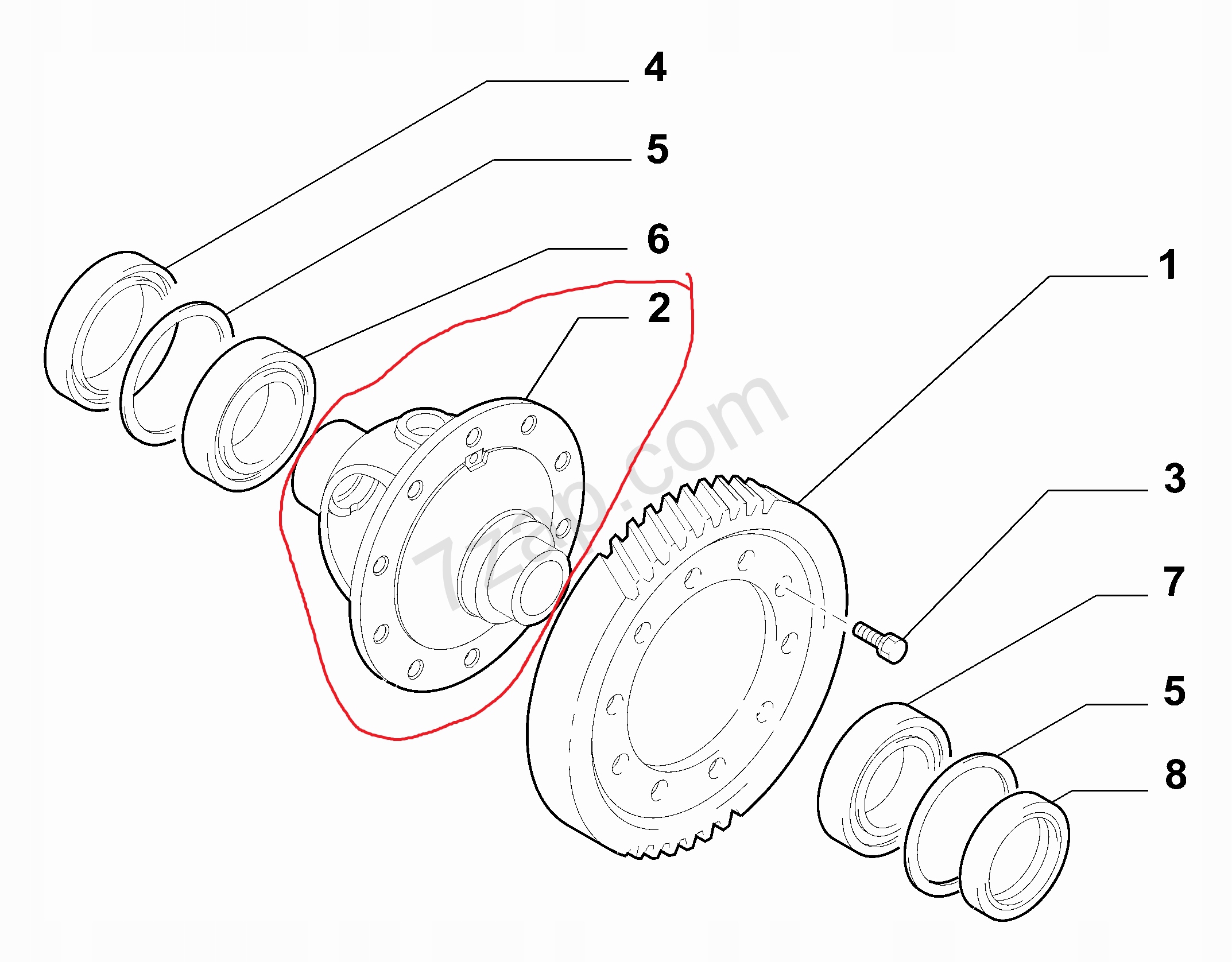 4
5
6
2
1
3
7
5
8
7zap.com