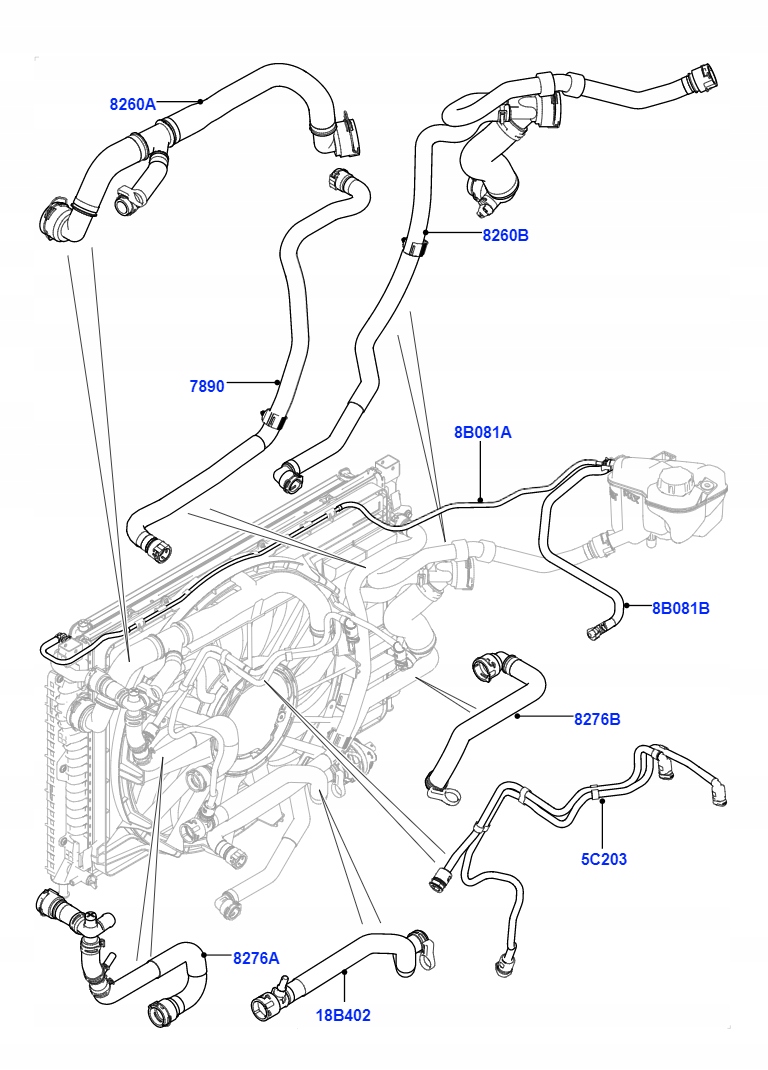 8260A

8260B

7890

8B081A

8B081B

8276B

5C203

8276A

18B402