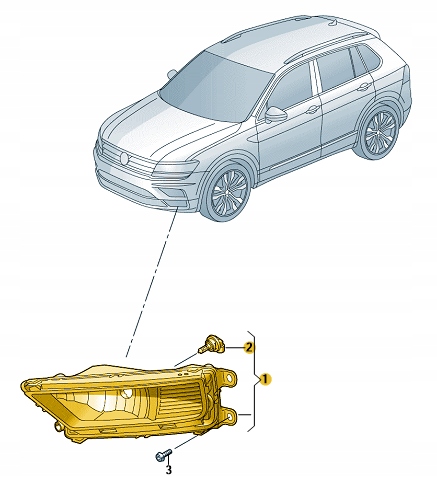 2
1
3