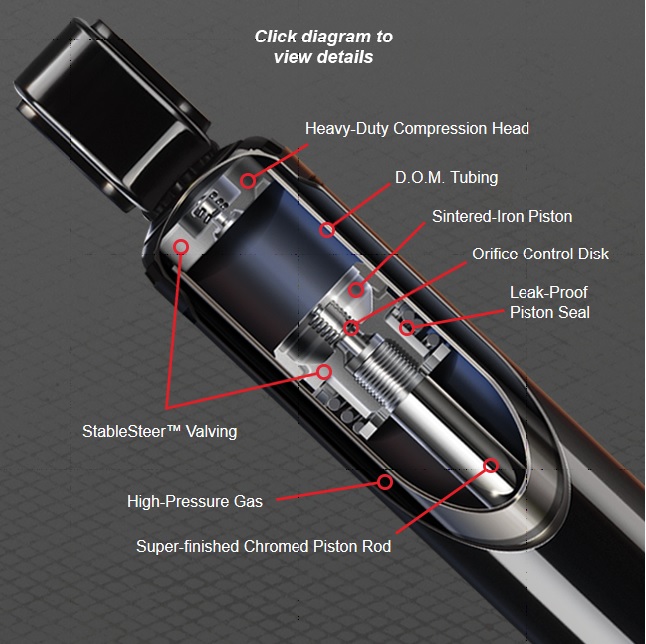 Click diagram to view details

Heavy-Duty Compression Head

D.O.M. Tubing

Sintered-Iron Piston

Orifice Control Disk

Leak-Proof Piston Seal

StableSteer™ Valving

High-Pressure Gas

Super-finished Chromed Piston Rod