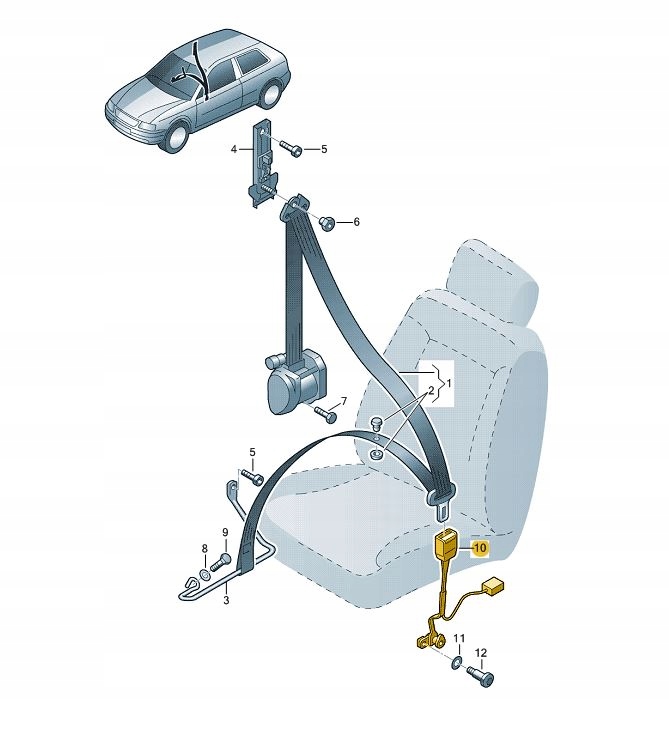 4
5
6
1
2
7
5
9
8
3
10
11
12