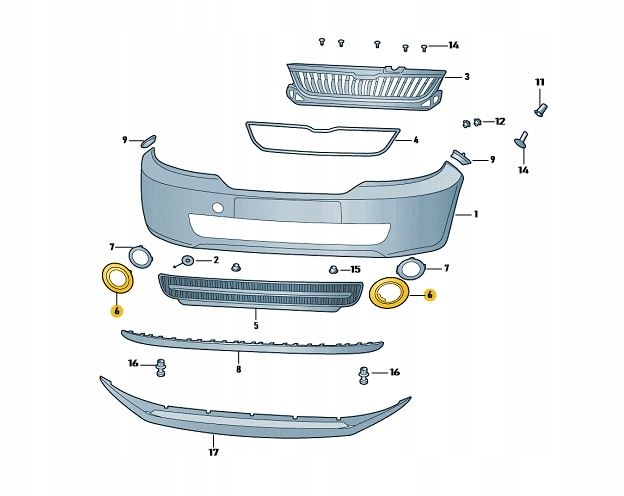 14
3
11
12
9
4
9
14
1
7
2
15
7
6
6
5
8
16
16
17