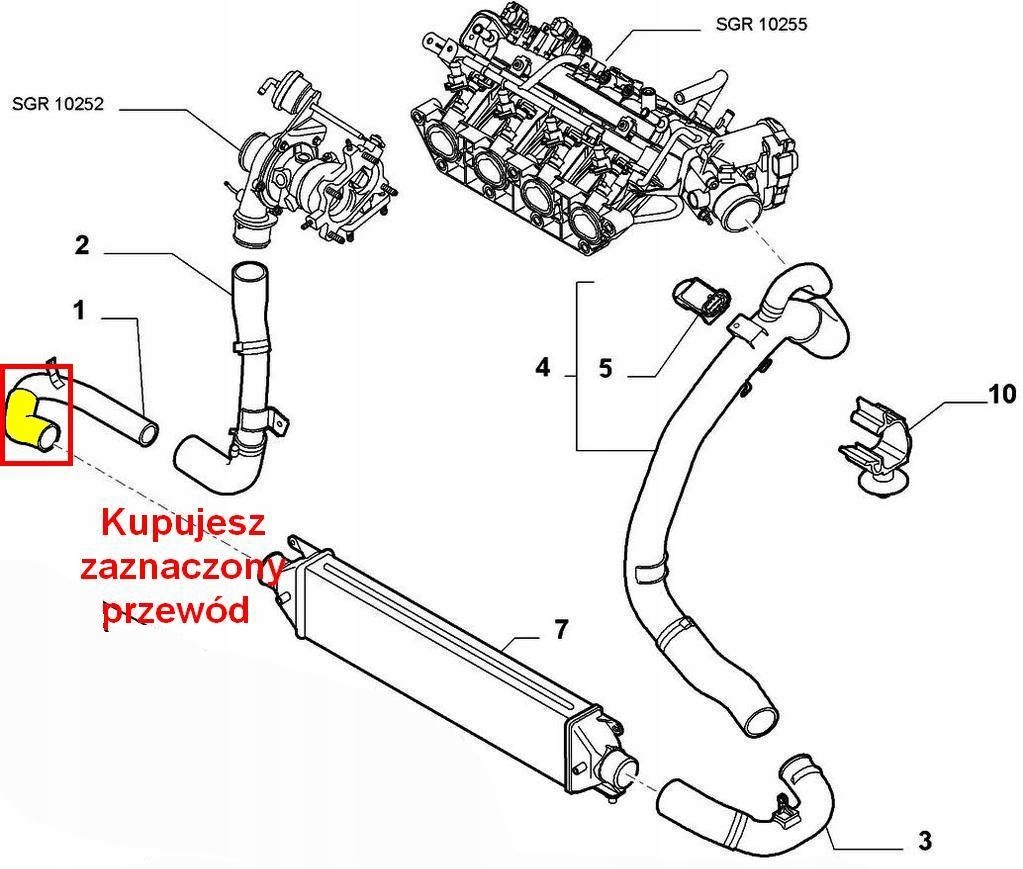 SGR 10255

SGR 10252

2

1

4

5

10

Kupujesz zaznaczony przewód

7

3