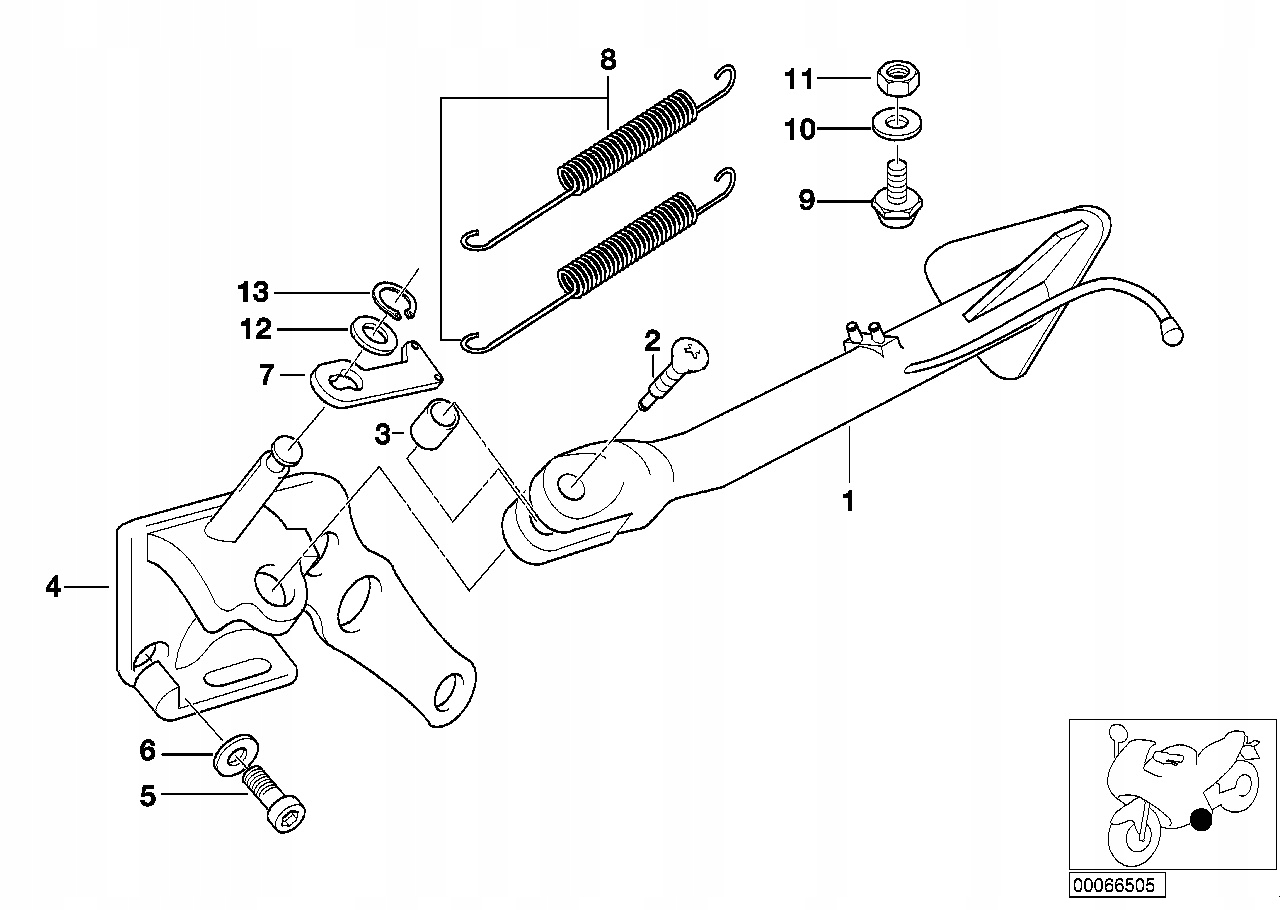 8
11
10
9
13
12
7
2
3
1
4
6
5
00066505