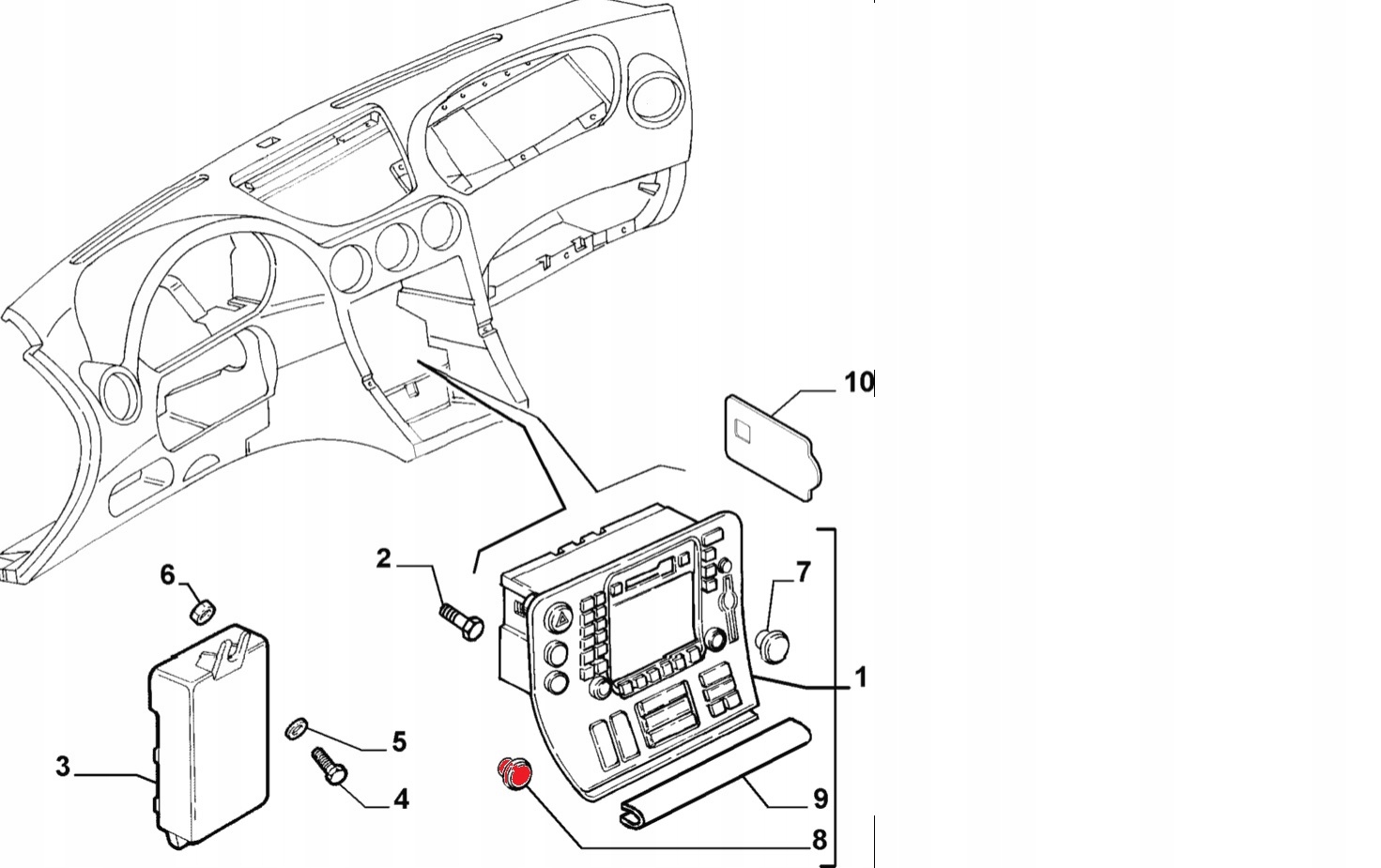 10
2
6
7
1
5
3
4
9
8