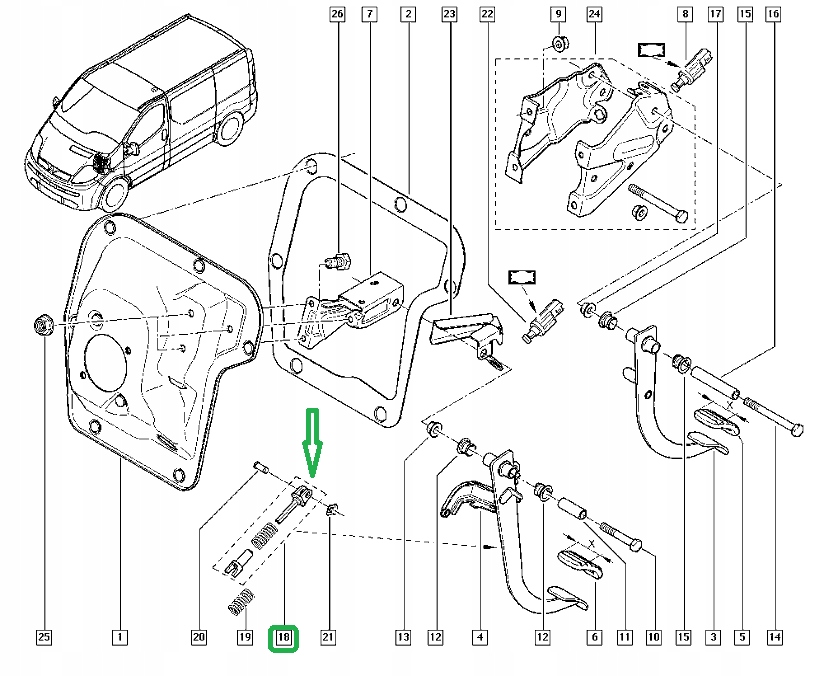 26 7 2 23 22 9 24 8 17 15 16

X

X

25 1 20 19 18 21 13 12 4 12 6 11 10 15 3 5 14