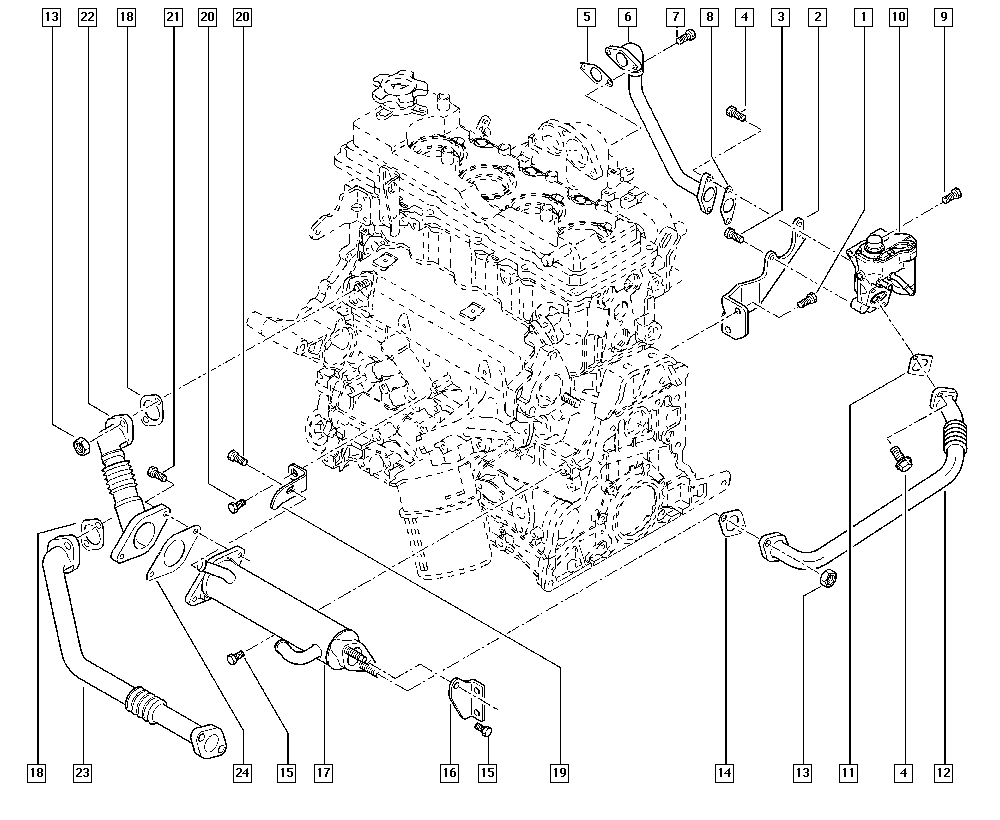 13 22 18 21 20 20 5 6 7 8 4 3 2 1 10 9

18 23 24 15 17 16 15 19 14 13 11 4 12