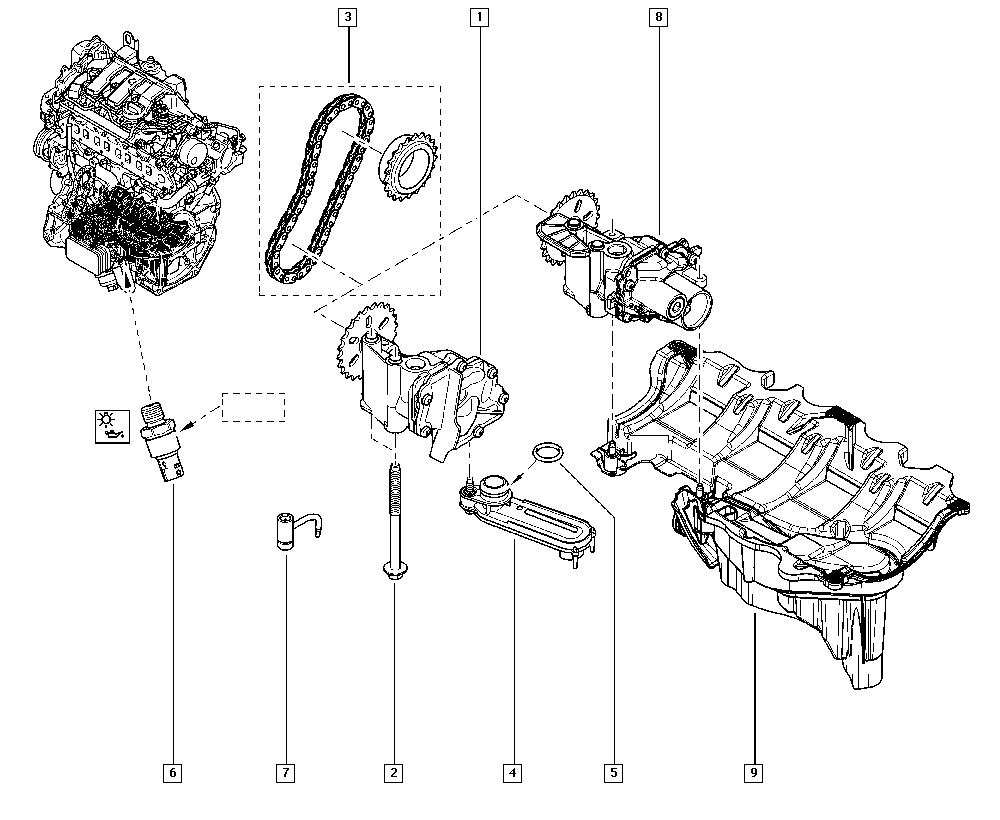 3
1
8
6
7
2
4
5
9