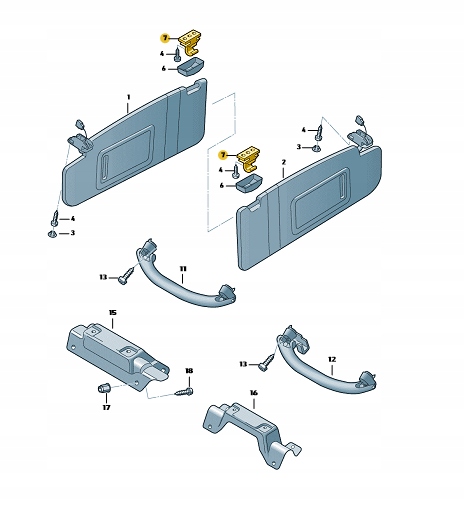 7
4
6
1
4
3
7
4
6
2
4
3
13
11
15
18
17
13
12
16