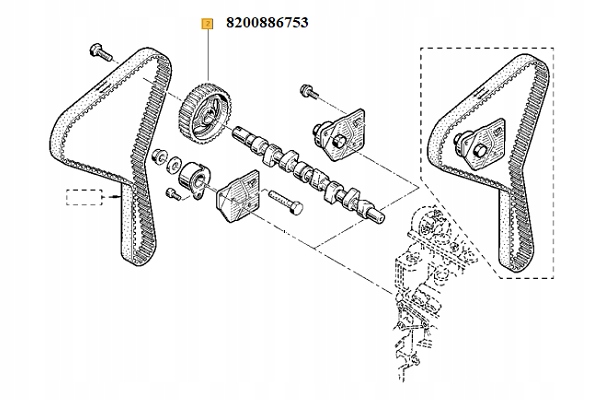 2 8200886753