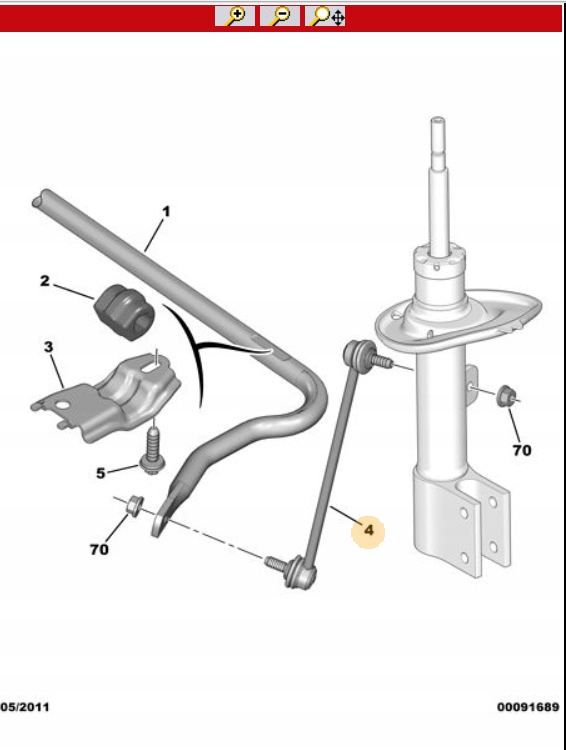 1
2
3
5
70
4
70
05/2011
00091689