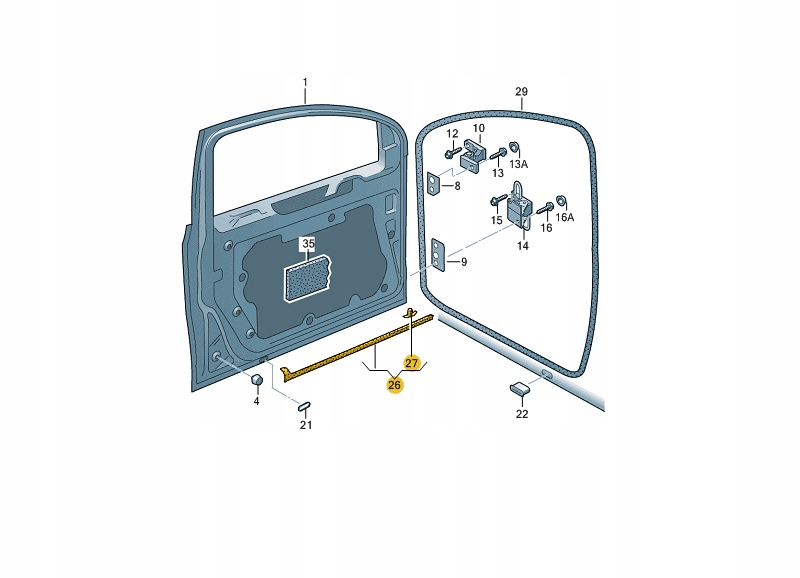 1
29
12
10
13
13A
8
15
16
16A
14
35
9
27
26
4
21
22