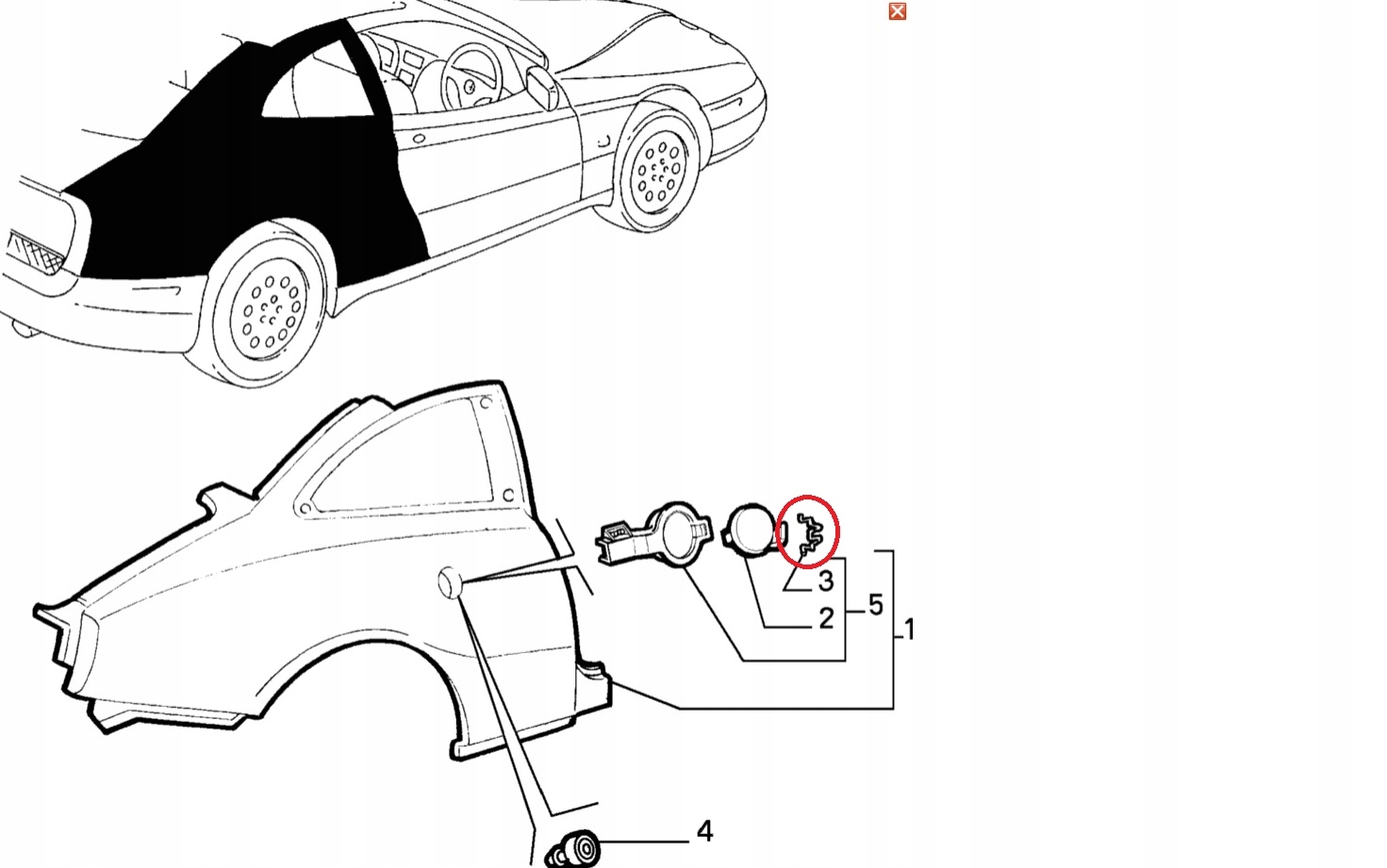 3
2
5
1
4