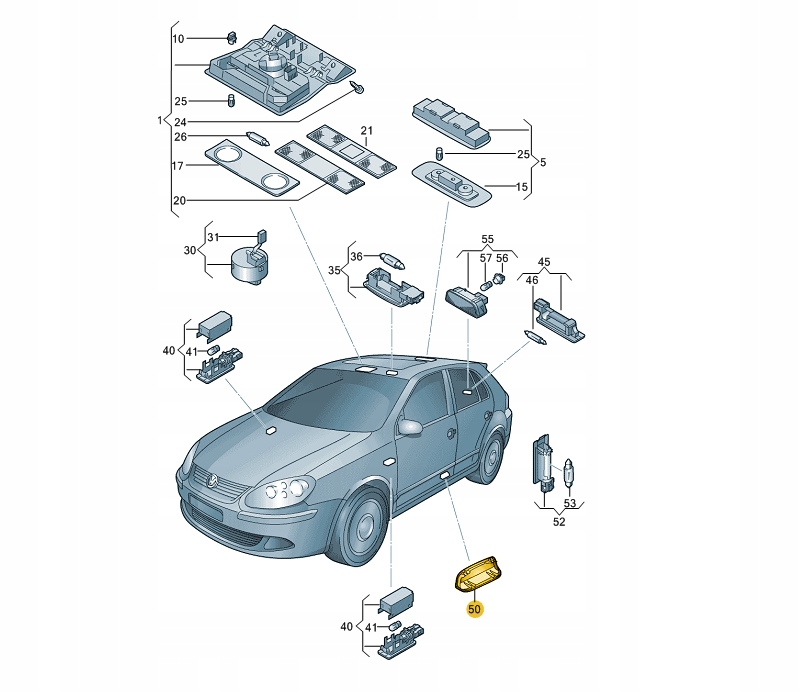 10
25
1
24
26
17
20
21
25
5
15
31
30
36
35
55
57
56
45
46
40
41
53
52
50
40
41