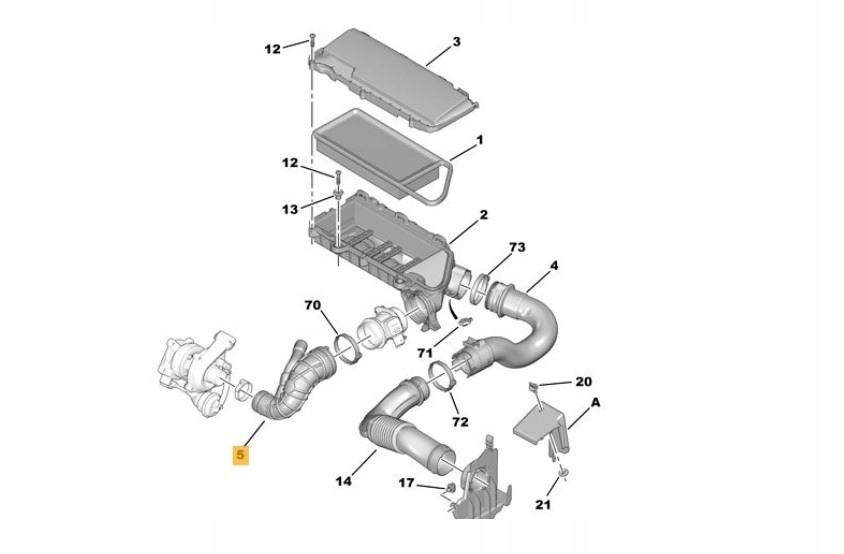 12
3
1
12
13
2
73
4
70
71
20
A
72
5
14
17
21