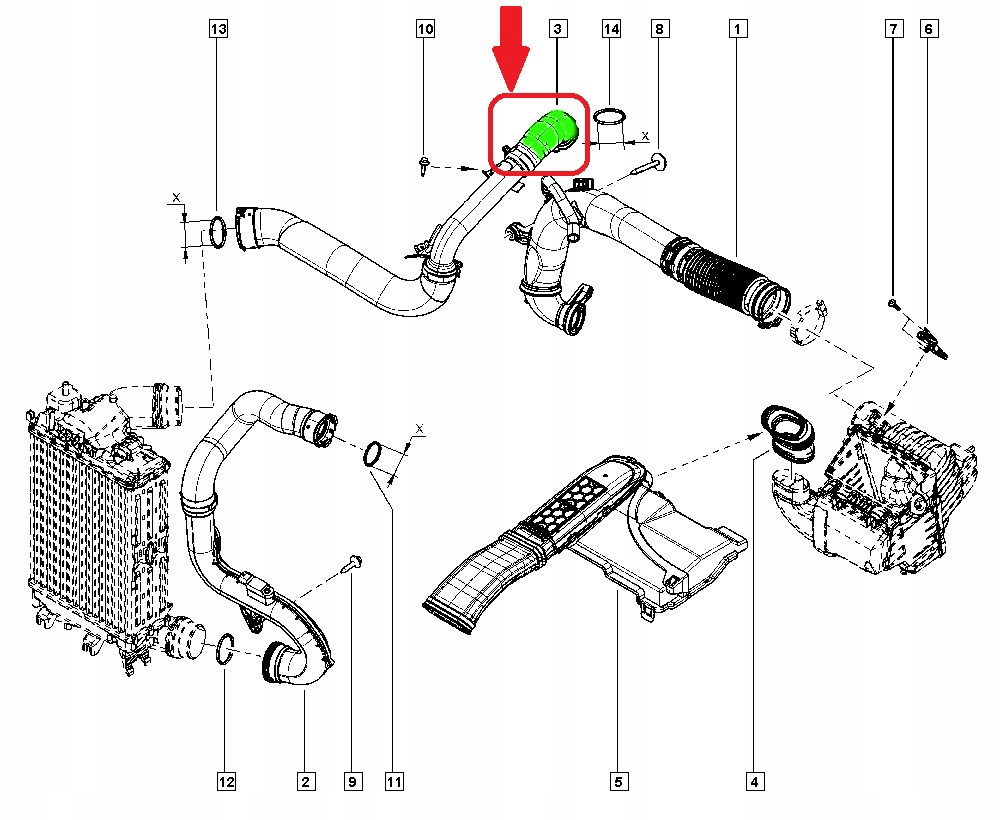 13
10
3
14
8
1
7
6
X
X
X
12
2
9
11
5
4