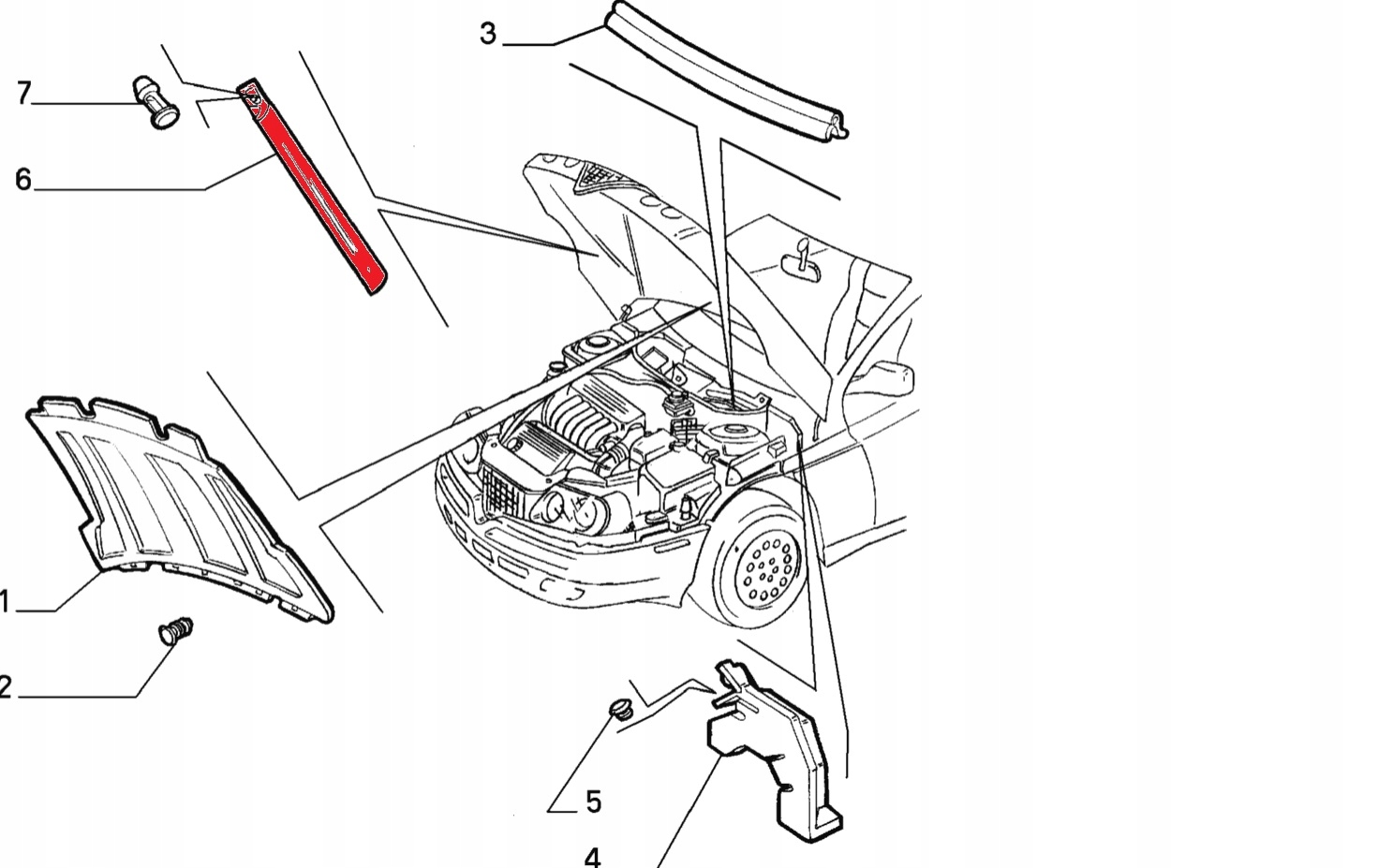 3
7
6
1
2
5
4