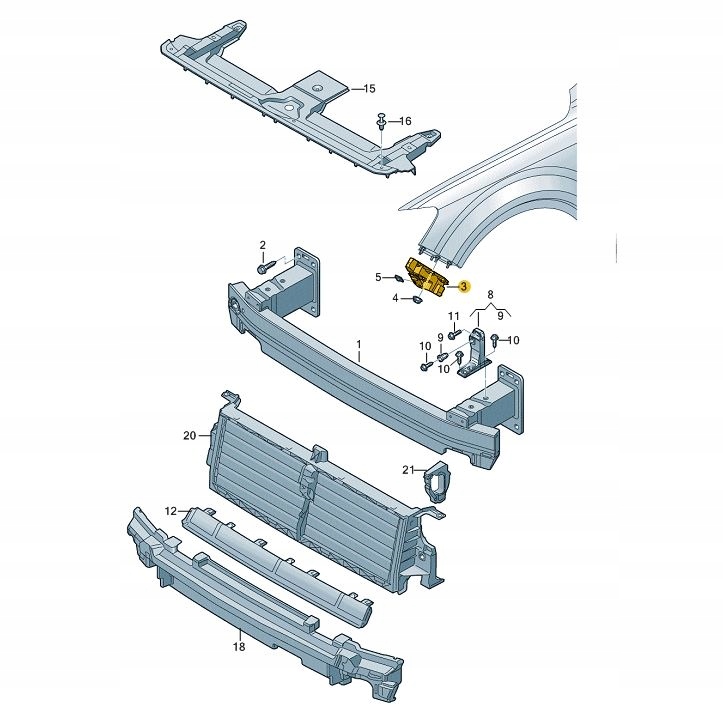 15
16
2
5
3
4
8
9
11
9
10
10
10
1
20
21
12
18