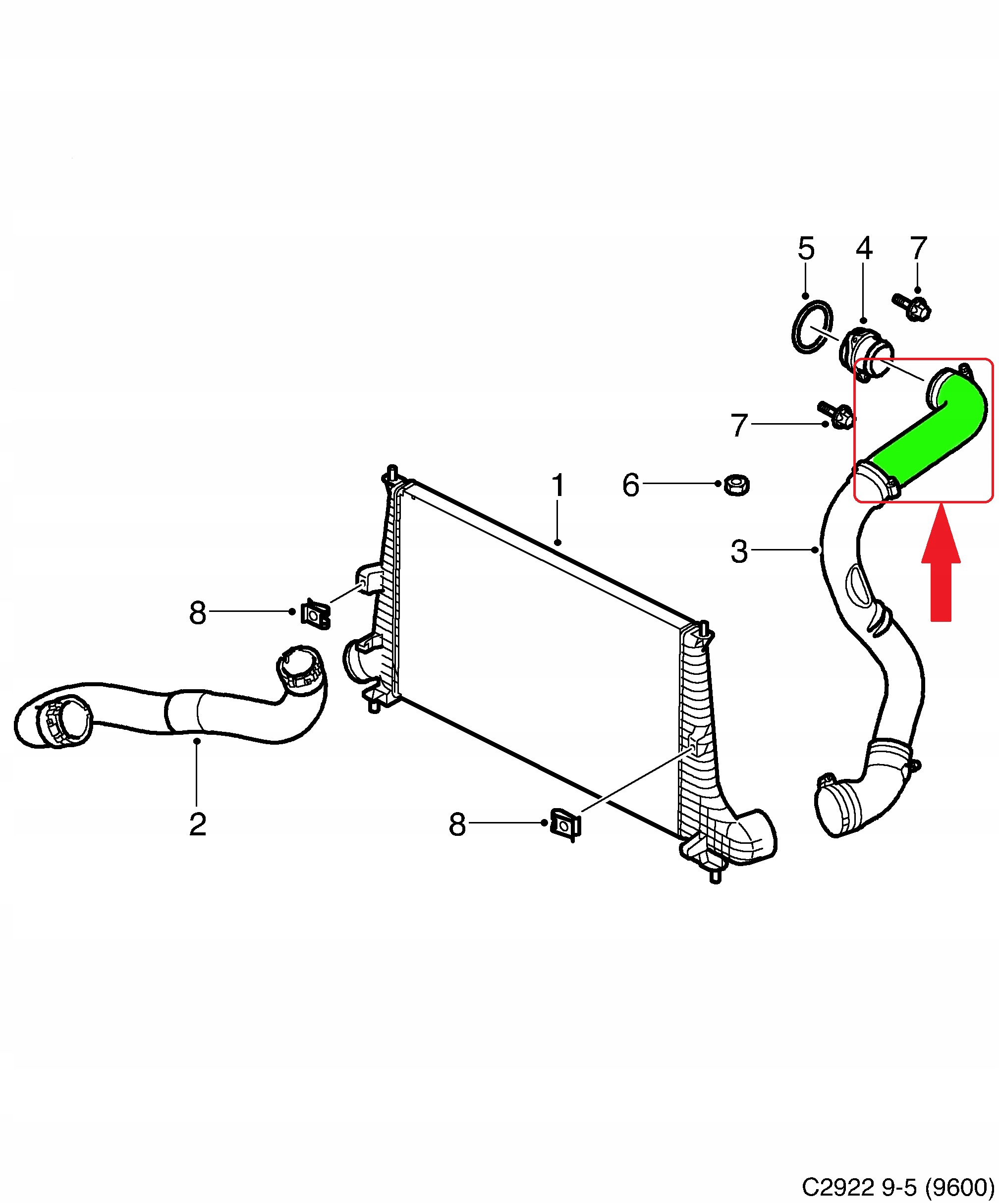 5
4
7
7
1
6
3
8
2
8
C2922 9-5 (9600)