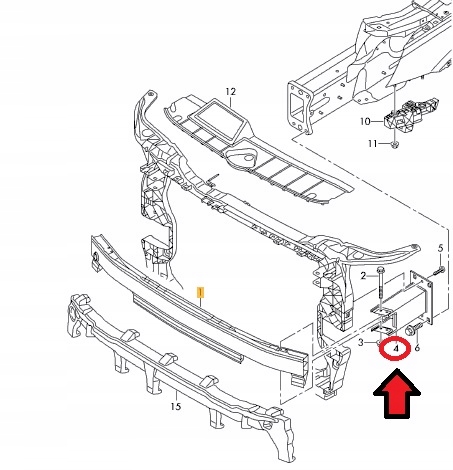 12
10
11
5
2
1
3
4
6
15