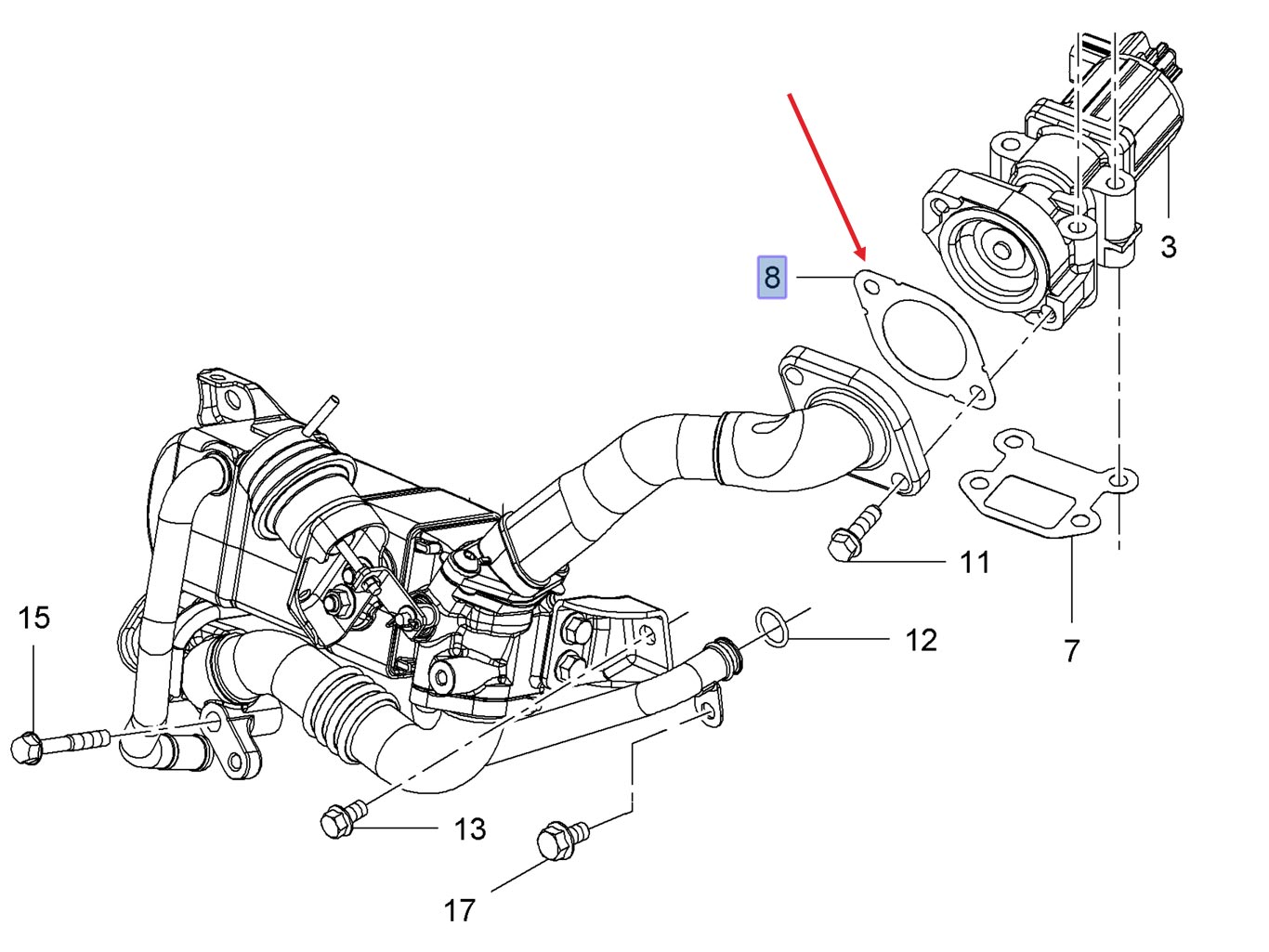 3
8
11
7
15
12
13
17