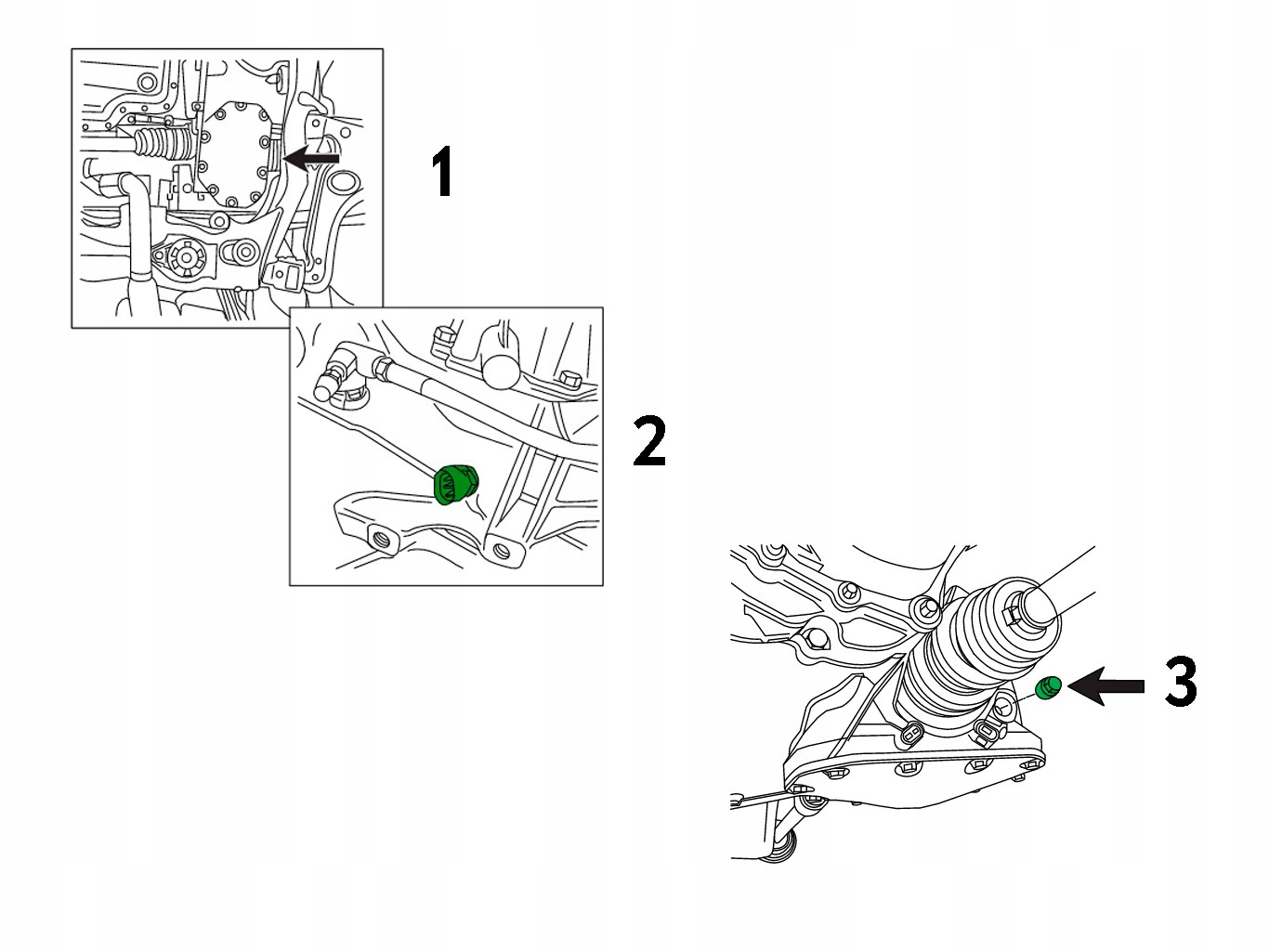 1

2

3