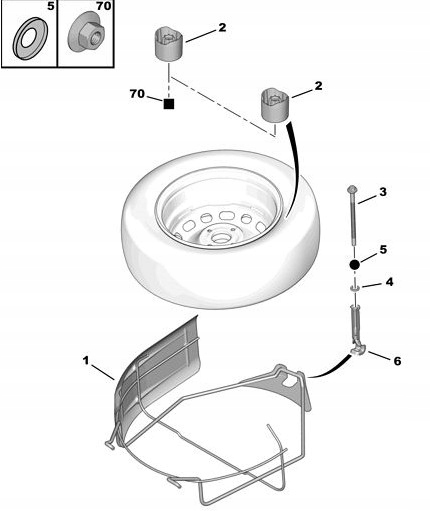 5
70
2
70
2
3
5
4
1
6