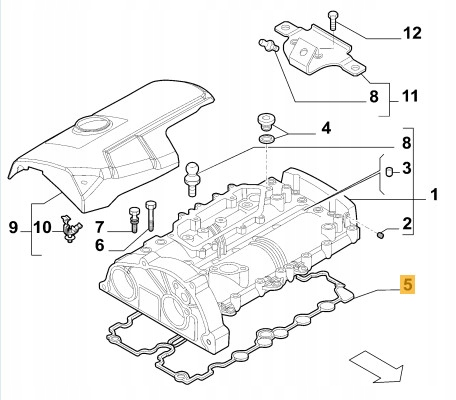 12
8
11
4
8
3
1
2
9
10
7
6
5