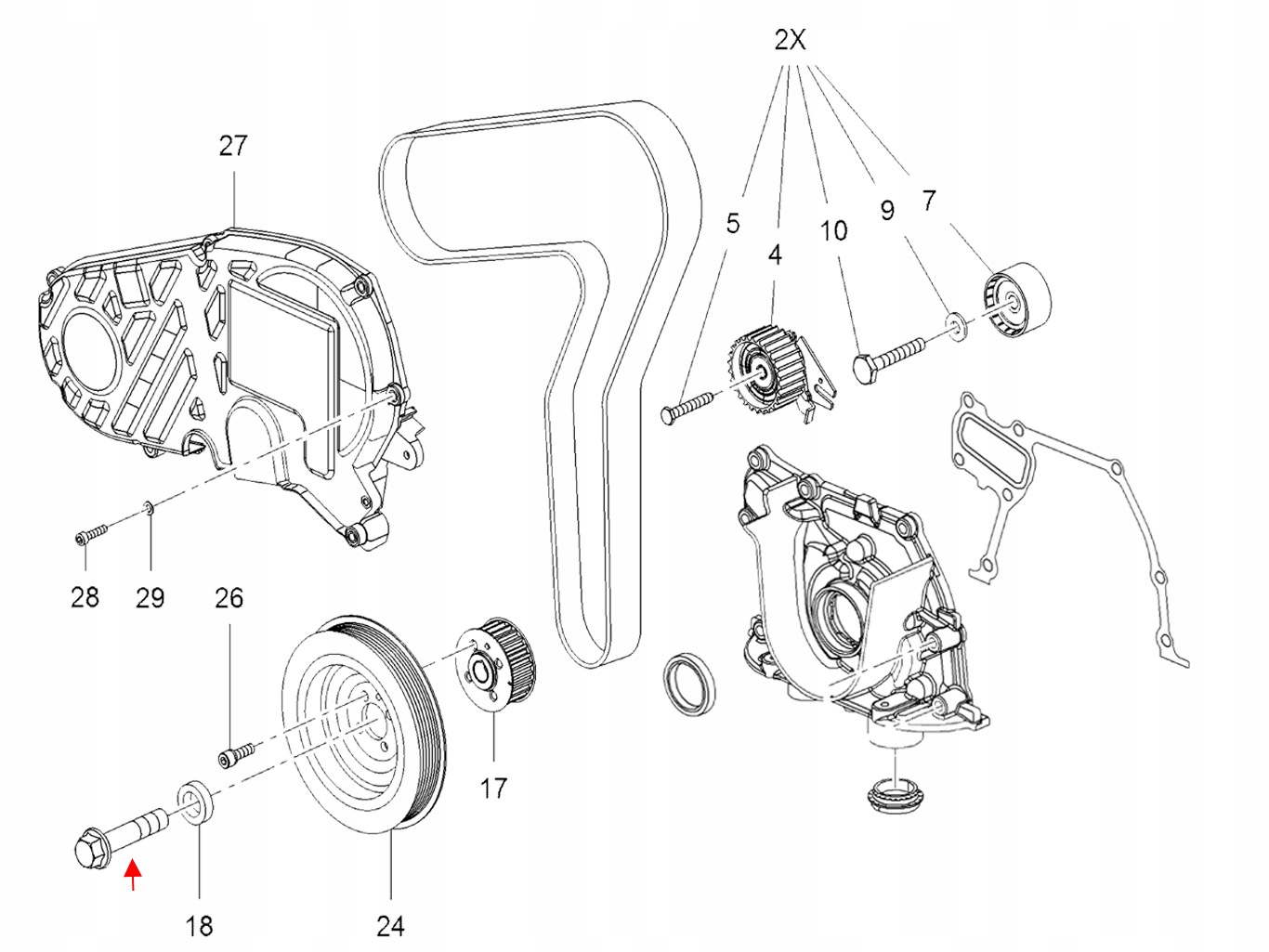 2X

27

5

4

10

9

7

28

29

26

17

18

24