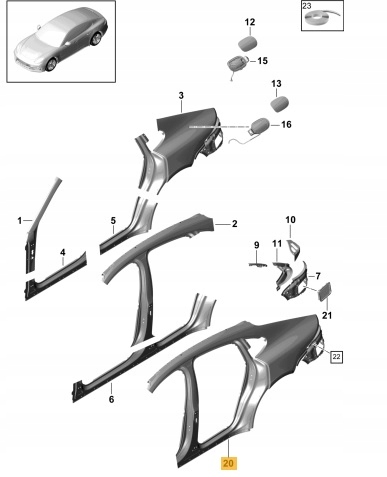 23
12
15
13
3
16
1
5
2
10
9
11
4
7
21
22
6
20