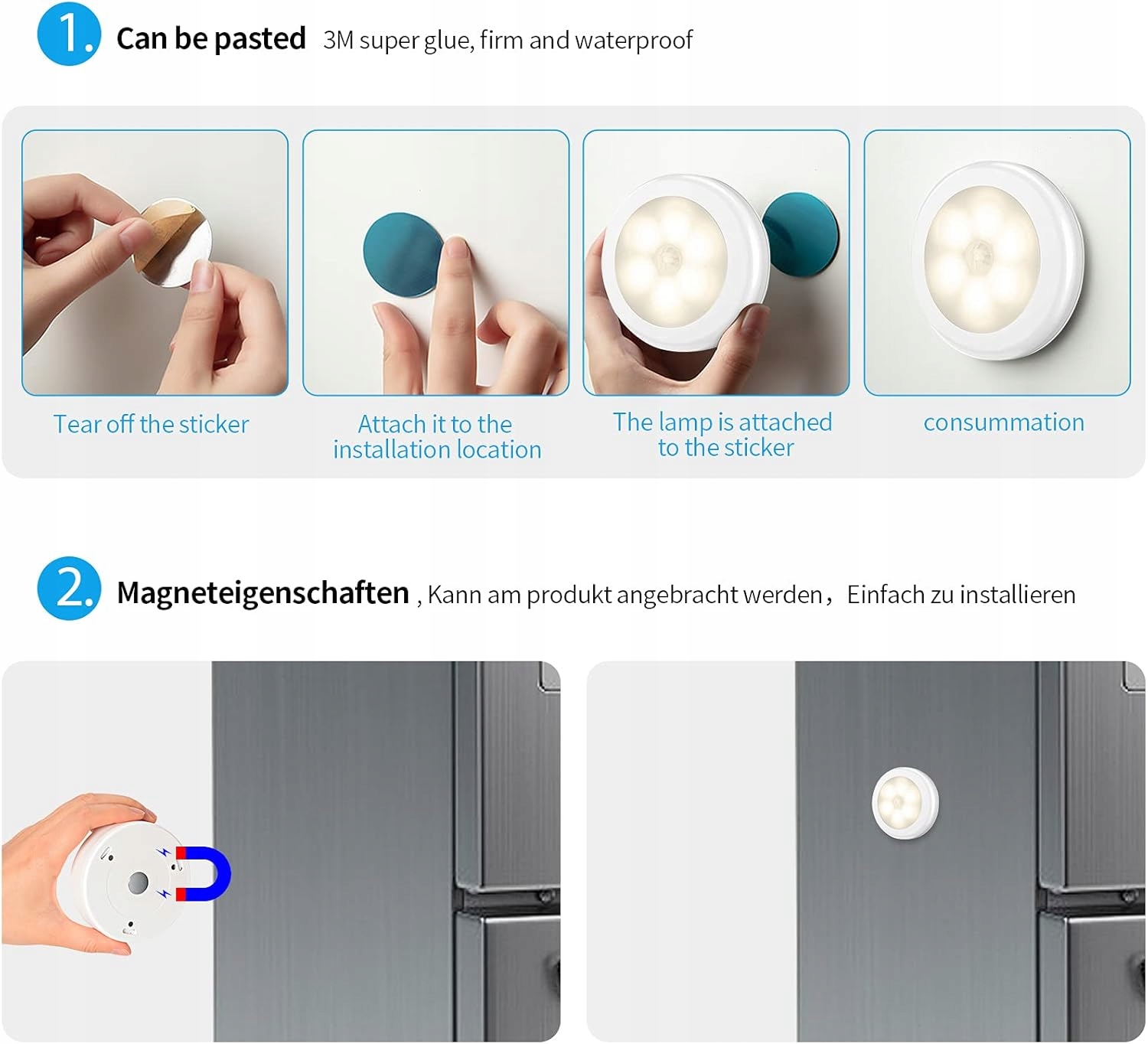 1. Can be pasted 3M super glue, firm and waterproof

Tear off the sticker

Attach it to the installation location

The lamp is attached to the sticker

consummation

2. Magneteigenschaften , Kann am produkt angebracht werden, Einfach zu installieren