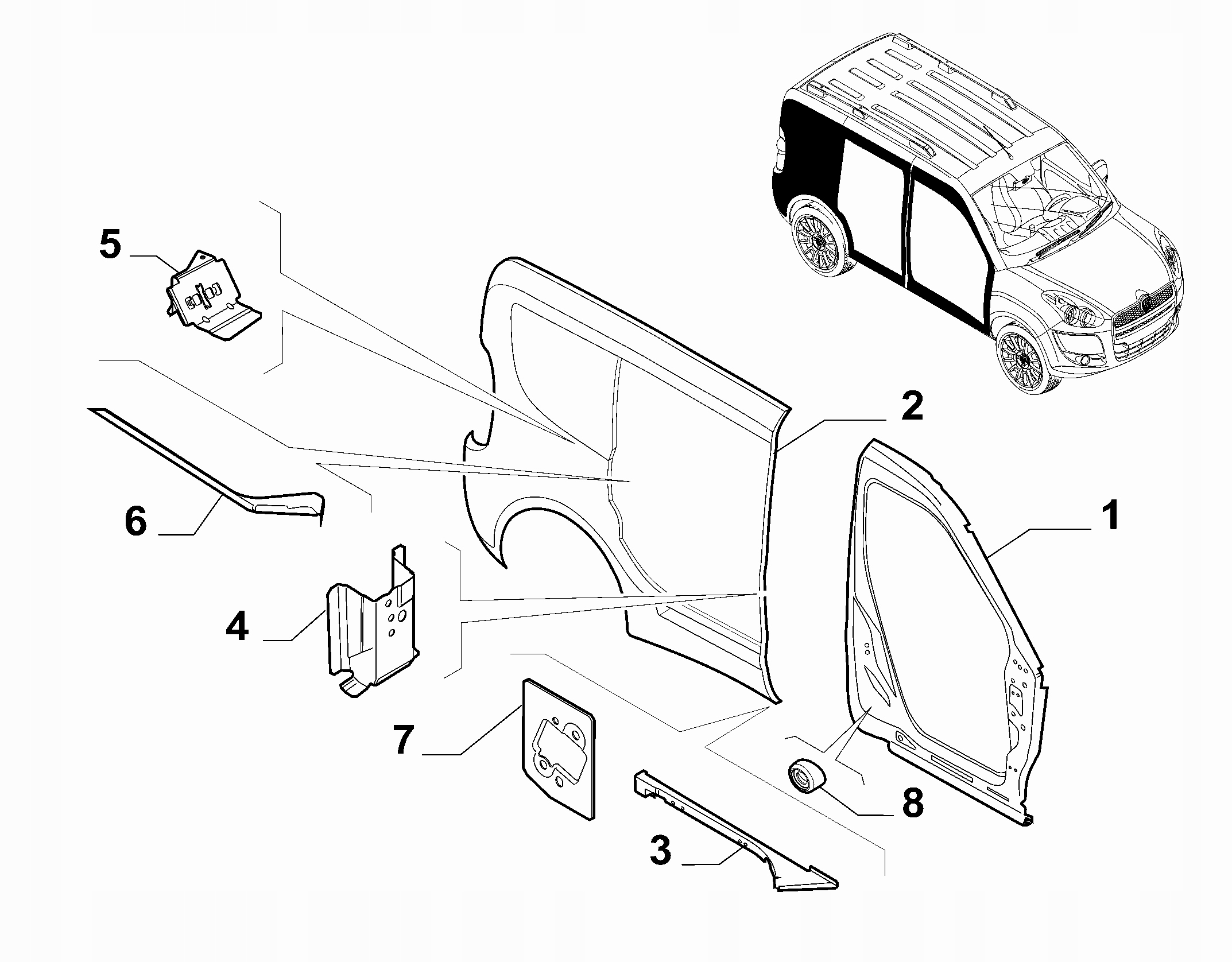 5

2

6

1

4

7

8

3