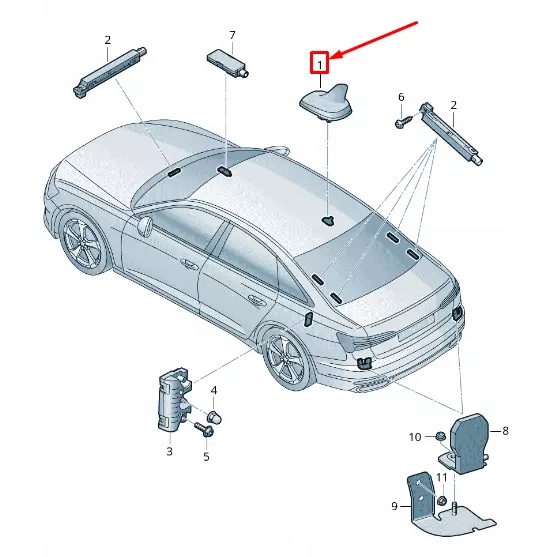 2
7
1
6
2
4
3
5
10
8
11
9