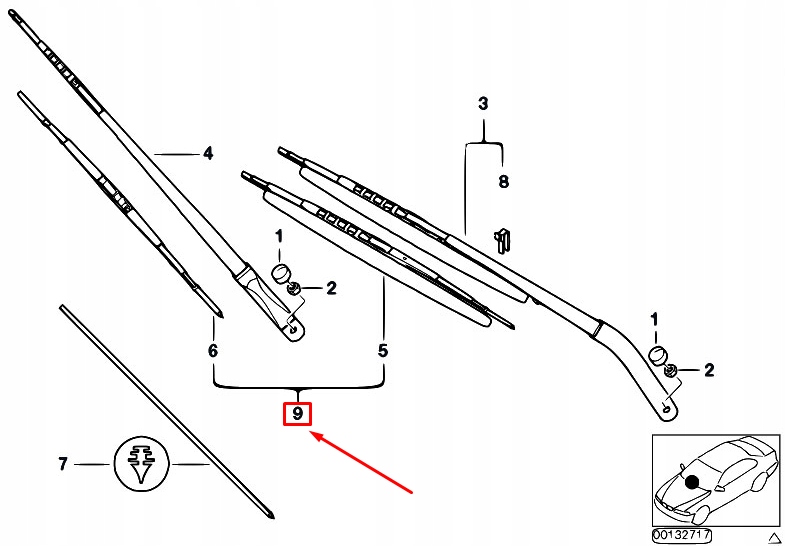 3
4
8
1
2
6
5
1
2
9
7
00132717