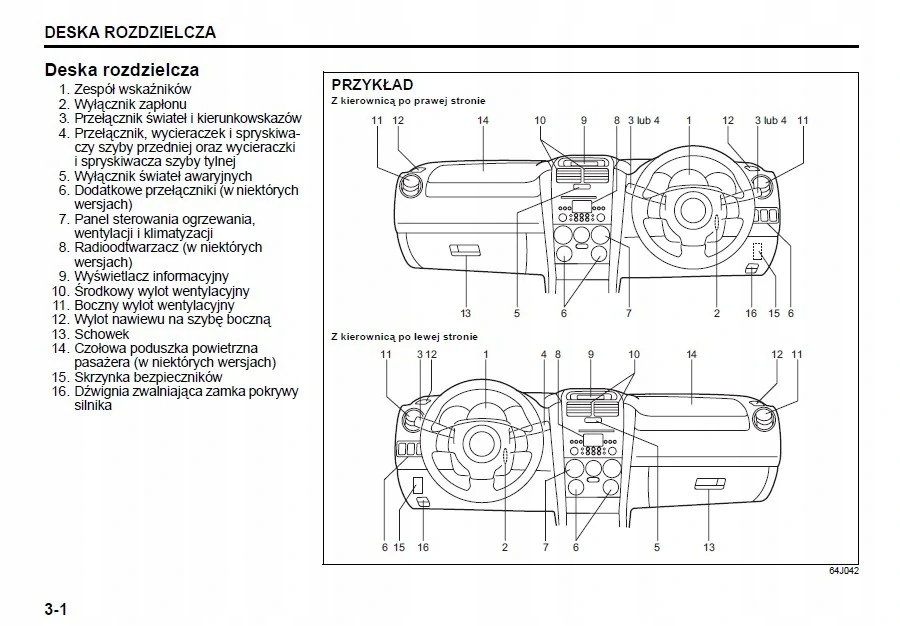 DESKA ROZDZIELCZA

Deska rozdzielcza

1. Zespół wskaźników
2. Wyłącznik zapłonu
3. Przełącznik świateł i kierunkowskazów
4. Przełącznik, wycieraczek i spryskiwaczy szyby przedniej oraz wycieraczki i spryskiwacza szyby tylnej
5. Wyłącznik świateł awaryjnych
6. Dodatkowe przełączniki (w niektórych wersjach)
7. Panel sterowania ogrzewania, wentylacji i klimatyzacji
8. Radioodtwarzacz (w niektórych wersjach)
9. Wyświetlacz informacyjny
10. Środkowy wylot wentylacyjny
11. Boczny wylot wentylacyjny
12. Wylot nawiewu na szybę boczną
13. Schowek
14. Czołowa poduszka powietrzna pasażera (w niektórych wersjach)
15. Skrzynka bezpieczników
16. Dźwignia zwalniająca zamka pokrywy silnika

PRZYKŁAD

Z kierownicą po prawej stronie

11 12 14 10 9 8 3 lub 4 1 12 3 lub 4 11

13 5 6 7 2 16 15 6

Z kierownicą po lewej stronie

11 3 12 1 4 8 9 10 14 12 11

6 15 16 2 7 6 5 13

64J042

3-1