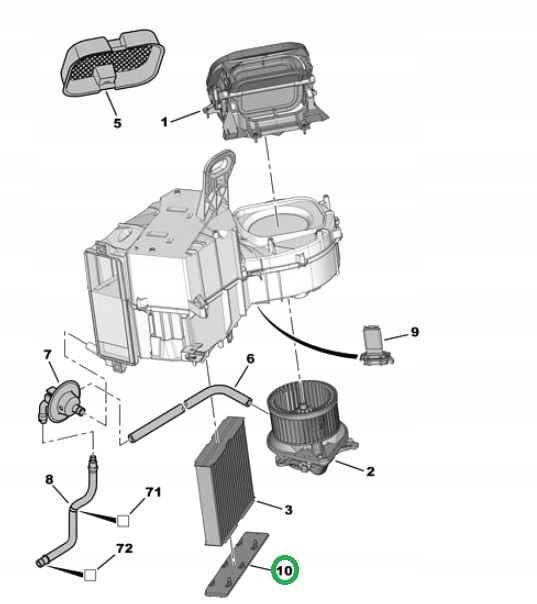 5
1
9
7
6
2
8
71
3
72
10